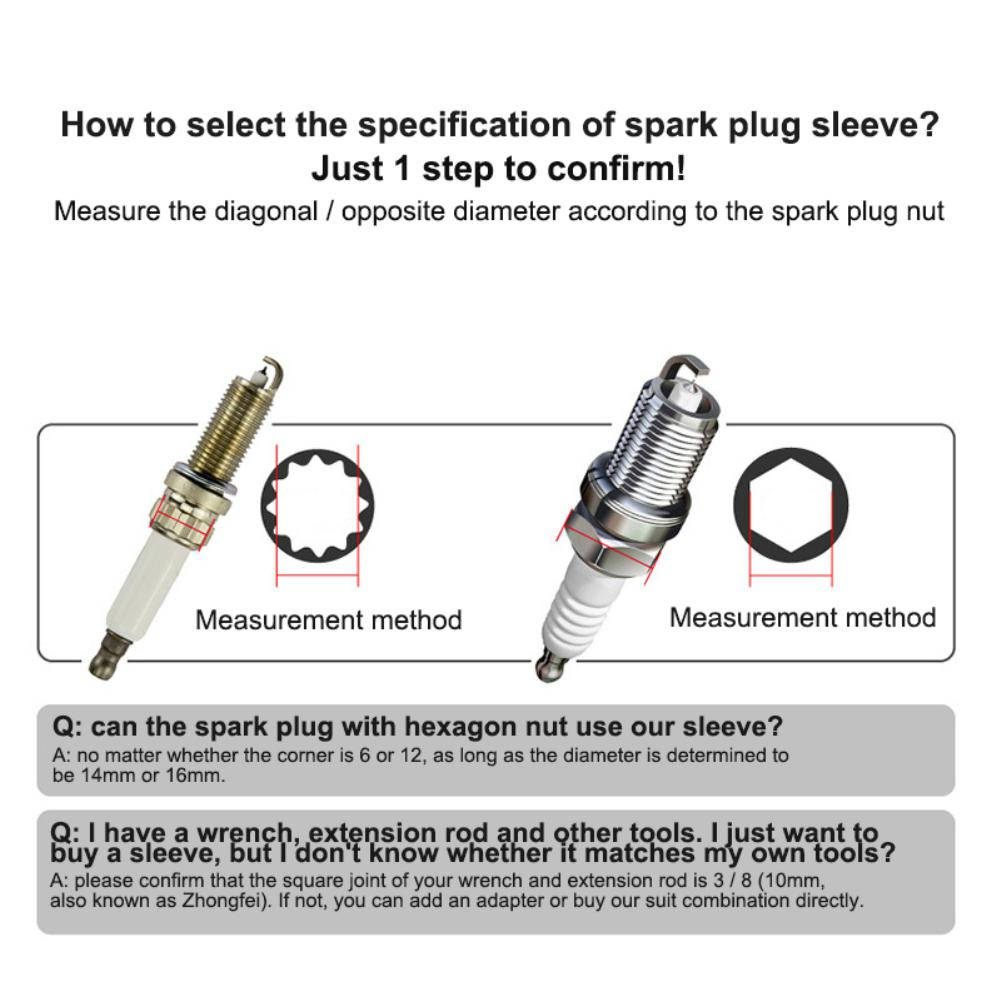 How to select the specification of spark plug sleeve?
Just 1 step to confirm!
Measure the diagonal / opposite diameter according to the spark plug nut

Measurement method

Measurement method

Q: can the spark plug with hexagon nut use our sleeve?
A: no matter whether the corner is 6 or 12, as long as the diameter is determined to be 14mm or 16mm.

Q: I have a wrench, extension rod and other tools. I just want to buy a sleeve, but I don't know whether it matches my own tools?
A: please confirm that the square joint of your wrench and extension rod is 3 / 8 (10mm, also known as Zhongfei). If not, you can add an adapter or buy our suit combination directly.