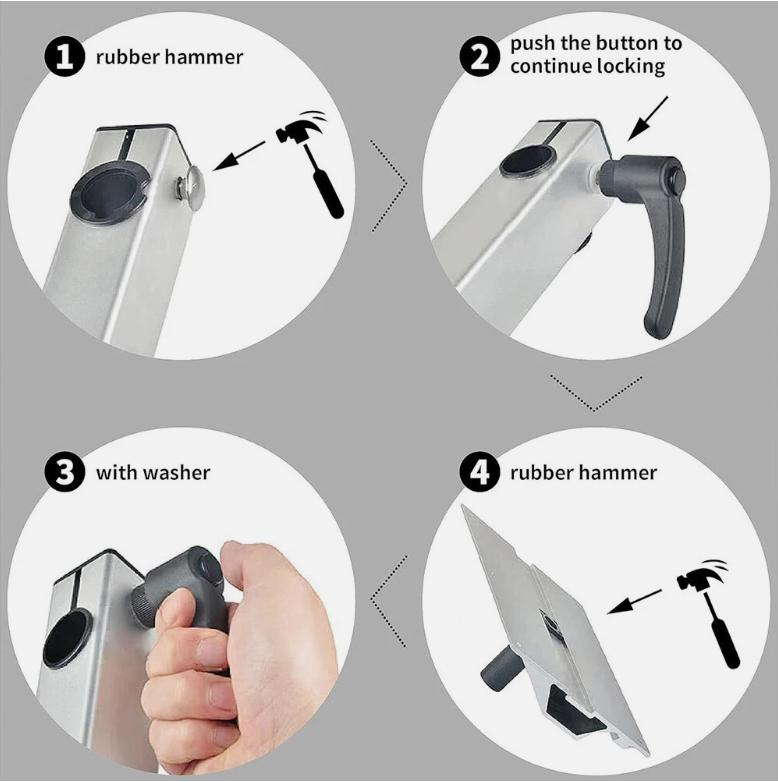 1 rubber hammer

2 push the button to continue locking

3 with washer

4 rubber hammer