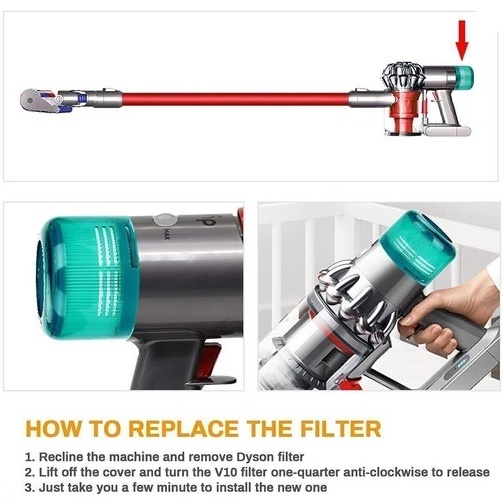 MAX

HOW TO REPLACE THE FILTER

1. Recline the machine and remove Dyson filter
2. Lift off the cover and turn the V10 filter one-quarter anti-clockwise to release
3. Just take you a few minute to install the new one