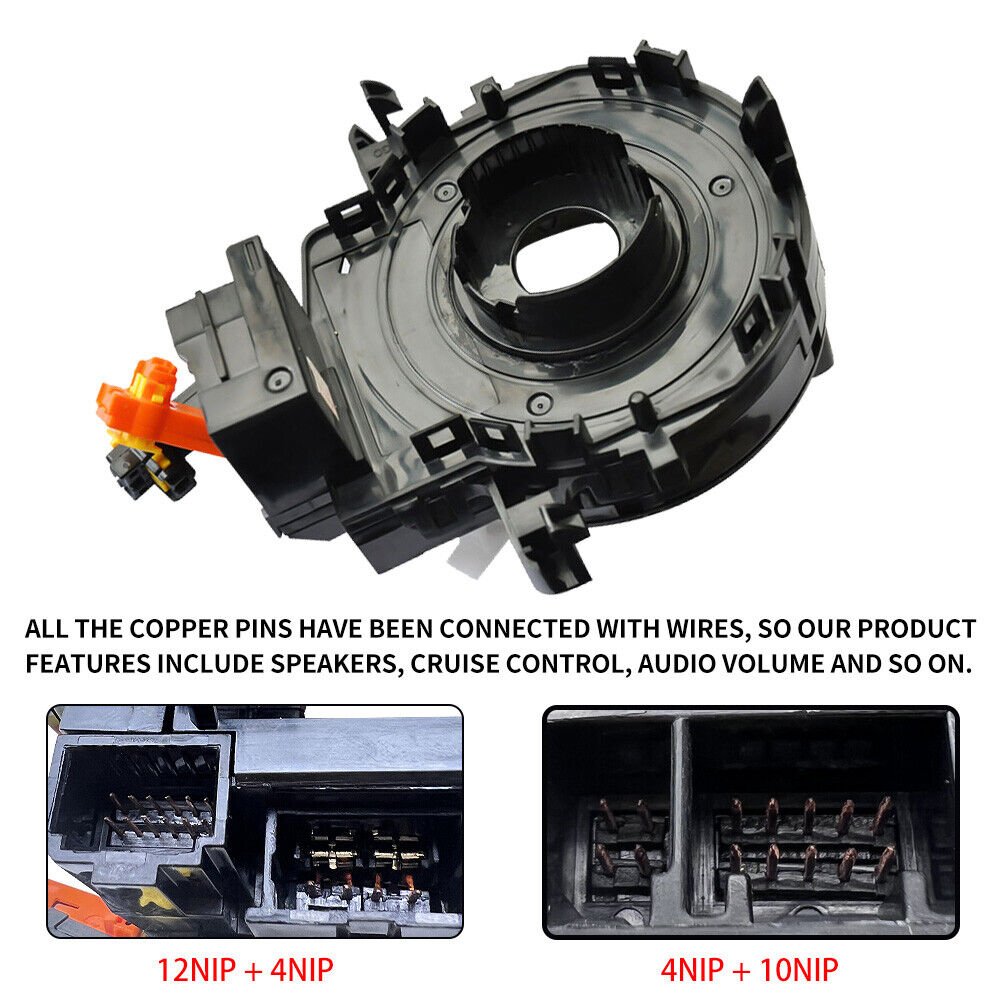 ALL THE COPPER PINS HAVE BEEN CONNECTED WITH WIRES, SO OUR PRODUCT FEATURES INCLUDE SPEAKERS, CRUISE CONTROL, AUDIO VOLUME AND SO ON.

12NIP + 4NIP

4NIP + 10NIP