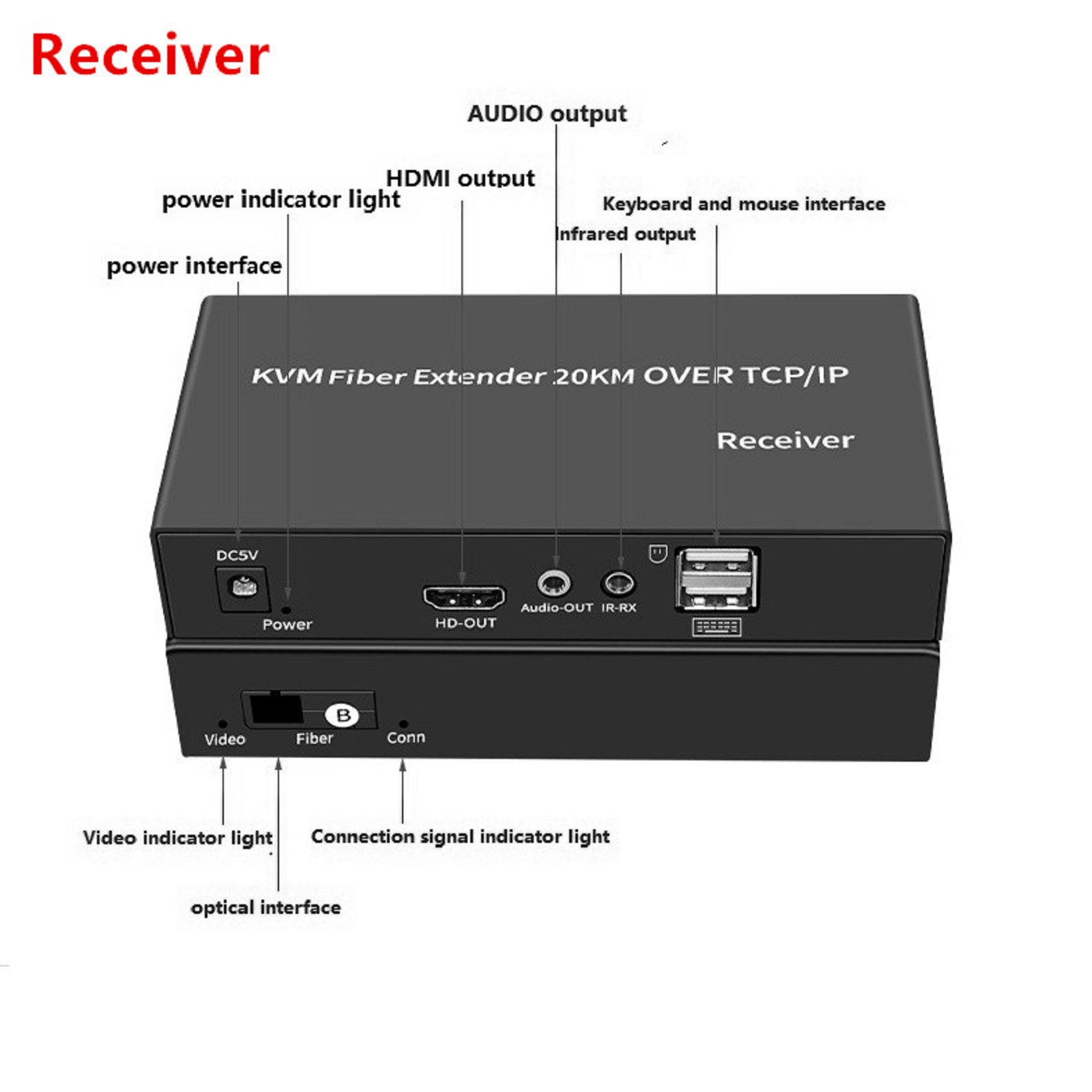 Receiver

AUDIO output

HDMI output

power indicator light

Keyboard and mouse interface

Infrared output

power interface

KVM Fiber Extender 20KM OVER TCP/IP

Receiver

DC5V

Power

HD-OUT

Audio-OUT

IR-RX

B

Video

Fiber

Conn

Video indicator light

Connection signal indicator light

optical interface