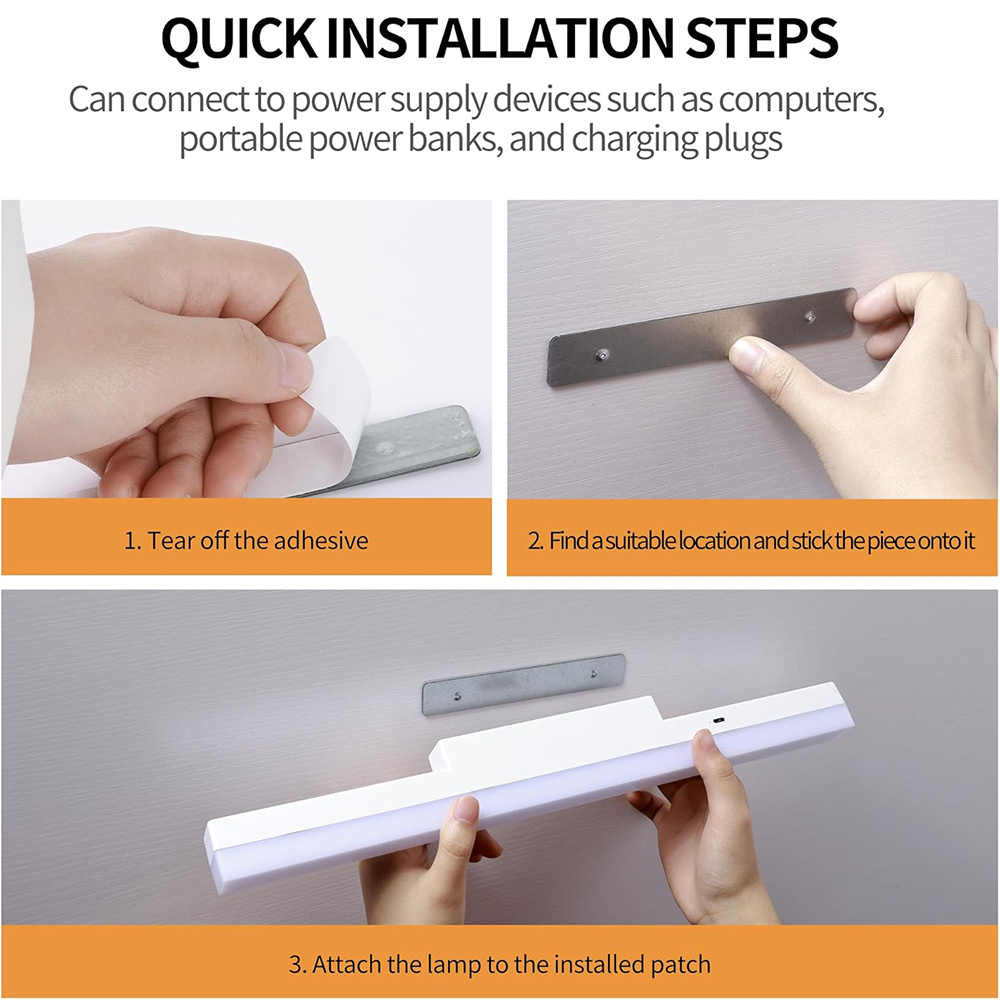 QUICK INSTALLATION STEPS

Can connect to power supply devices such as computers, portable power banks, and charging plugs

1. Tear off the adhesive

2. Find a suitable location and stick the piece onto it

3. Attach the lamp to the installed patch