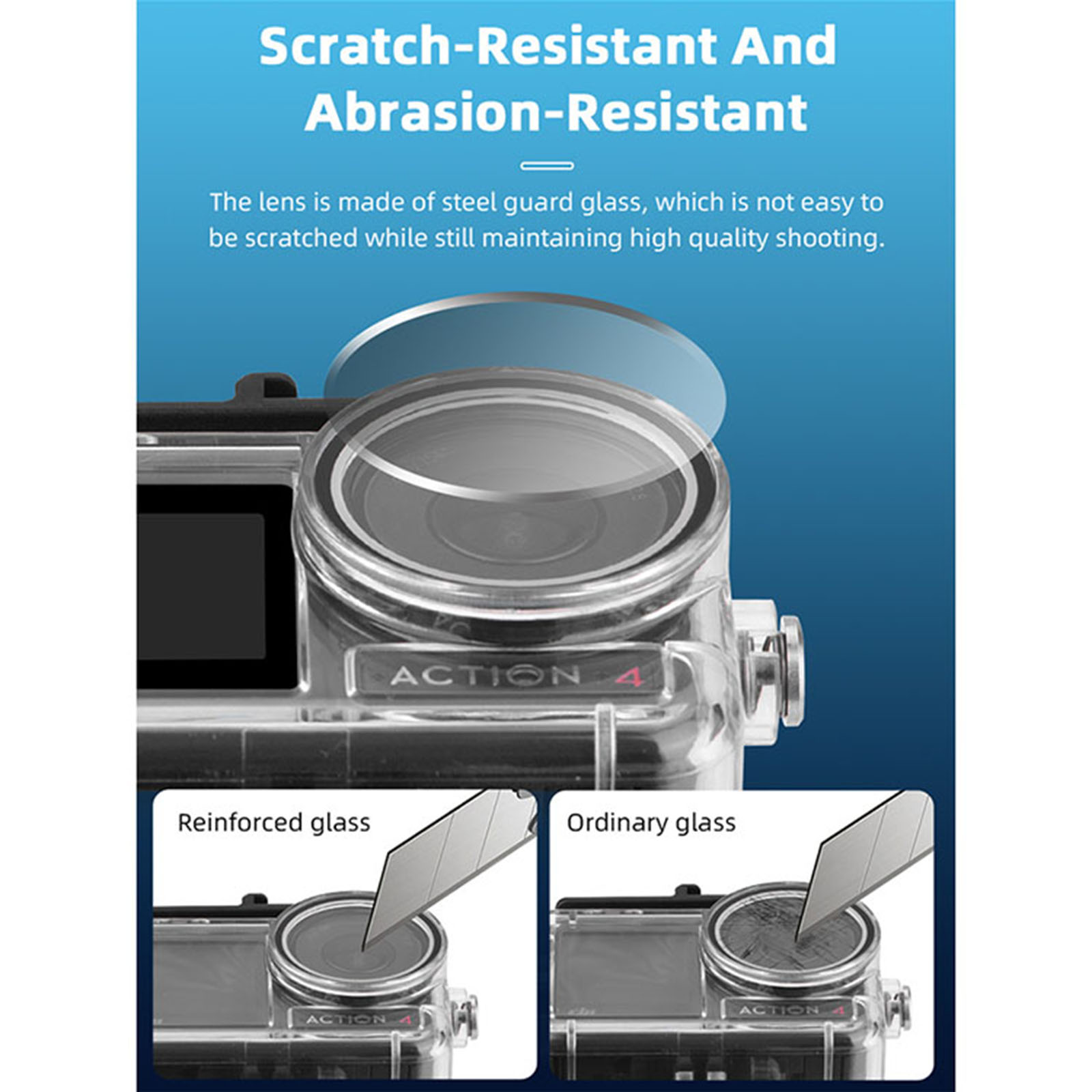 Scratch-Resistant And Abrasion-Resistant

The lens is made of steel guard glass, which is not easy to be scratched while still maintaining high quality shooting.

ACTION 4

Reinforced glass

ACTION 4

Ordinary glass

ACTION 4