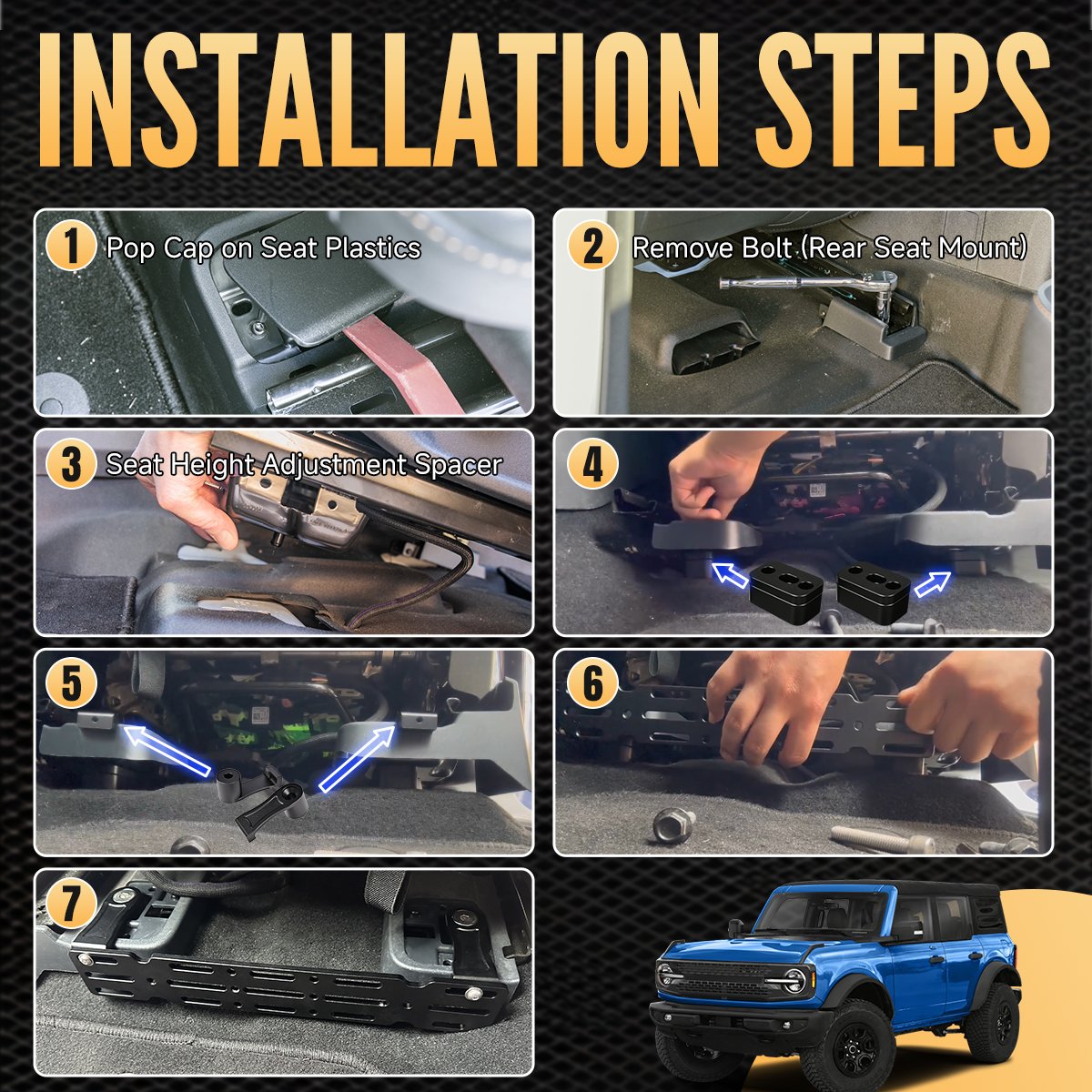 INSTALLATION STEPS

1 Pop Cap on Seat Plastics

2 Remove Bolt (Rear Seat Mount)

3 Seat Height Adjustment Spacer

4

5

6

7