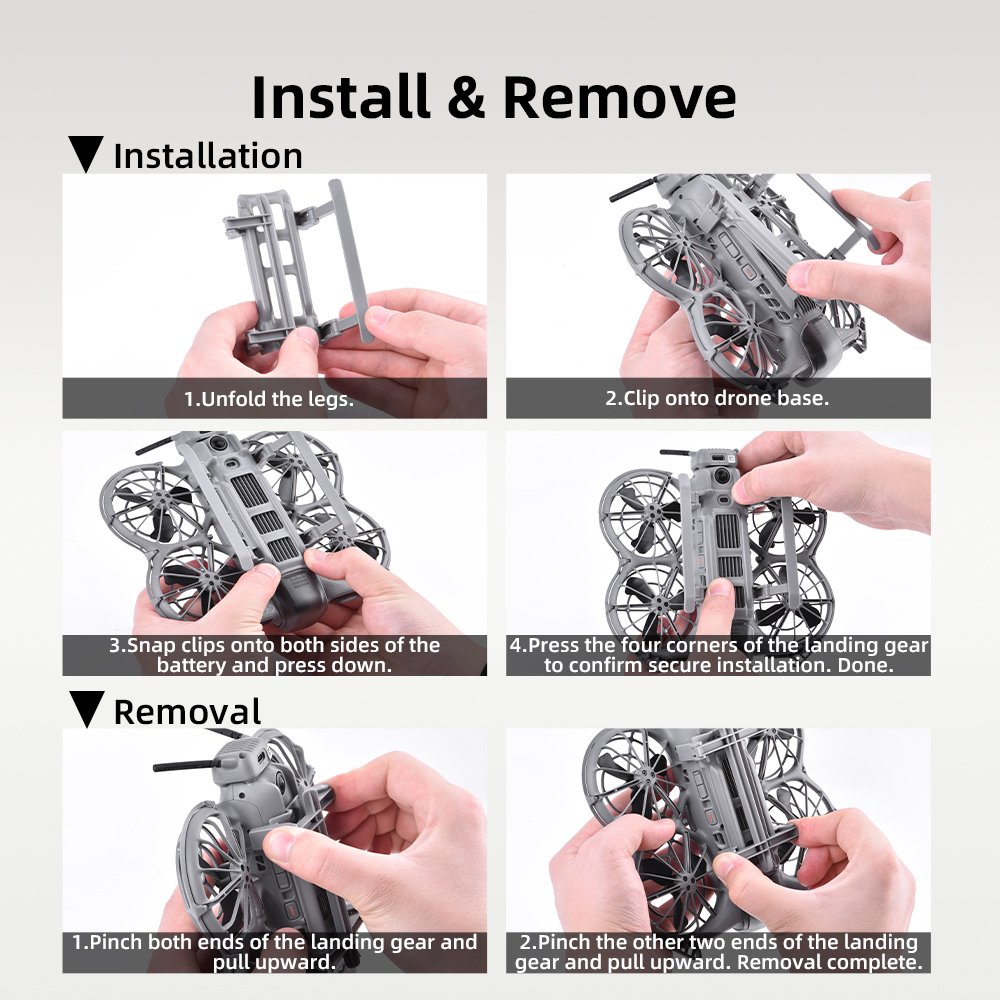 Install & Remove

▼ Installation

1.Unfold the legs.

2.Clip onto drone base.

3.Snap clips onto both sides of the battery and press down.

4.Press the four corners of the landing gear to confirm secure installation. Done.

▼ Removal

1.Pinch both ends of the landing gear and pull upward.

2.Pinch the other two ends of the landing gear and pull upward. Removal complete.