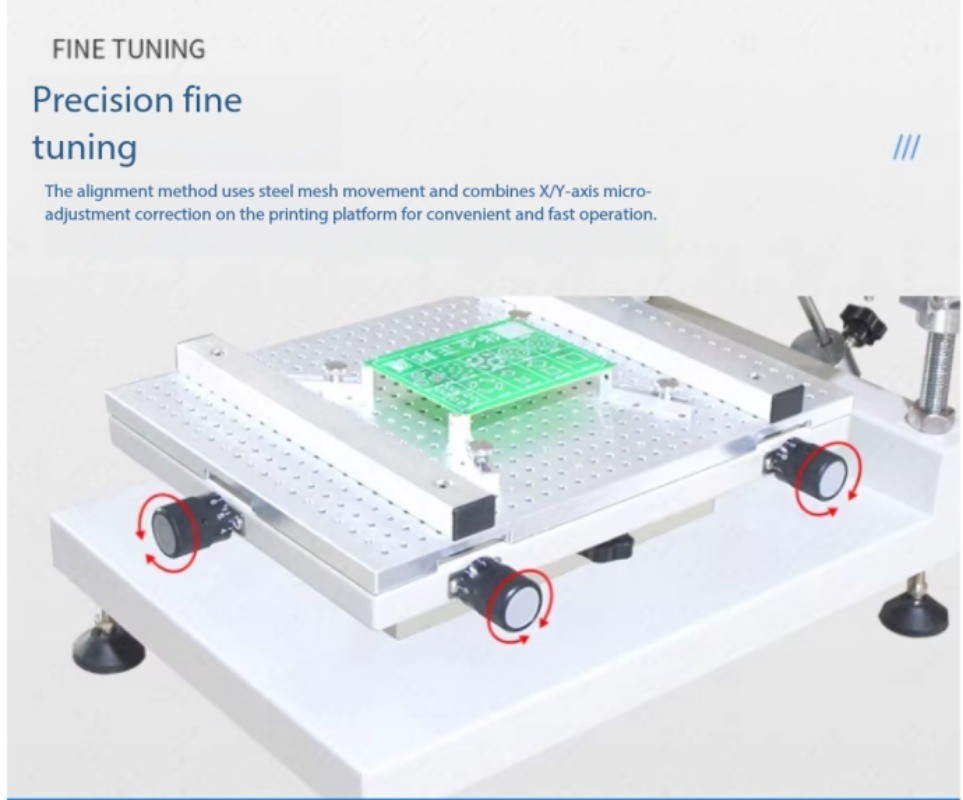 FINE TUNING

Precision fine tuning

///

The alignment method uses steel mesh movement and combines X/Y-axis micro-adjustment correction on the printing platform for convenient and fast operation.