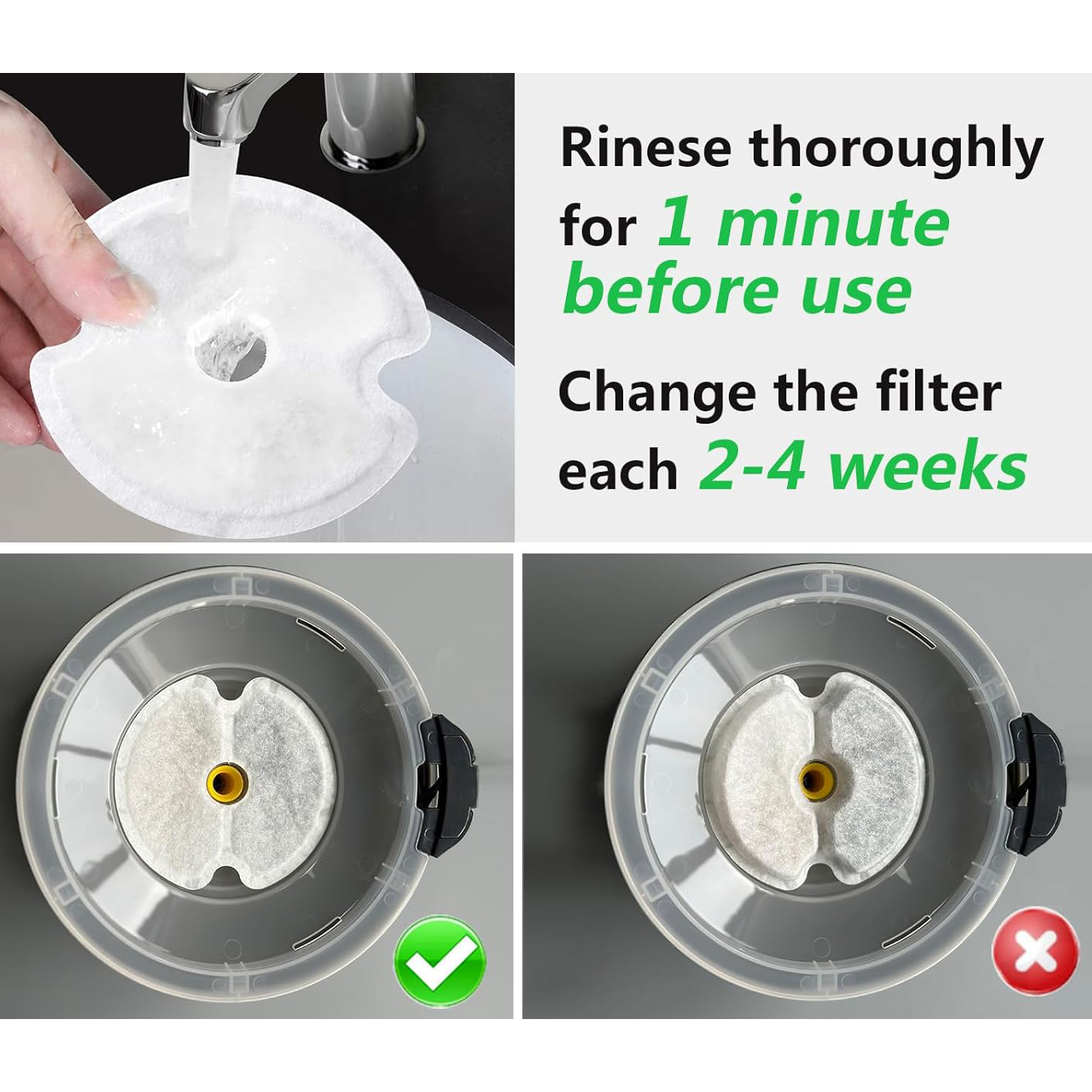 Rinese thoroughly for 1 minute before use

Change the filter each 2-4 weeks