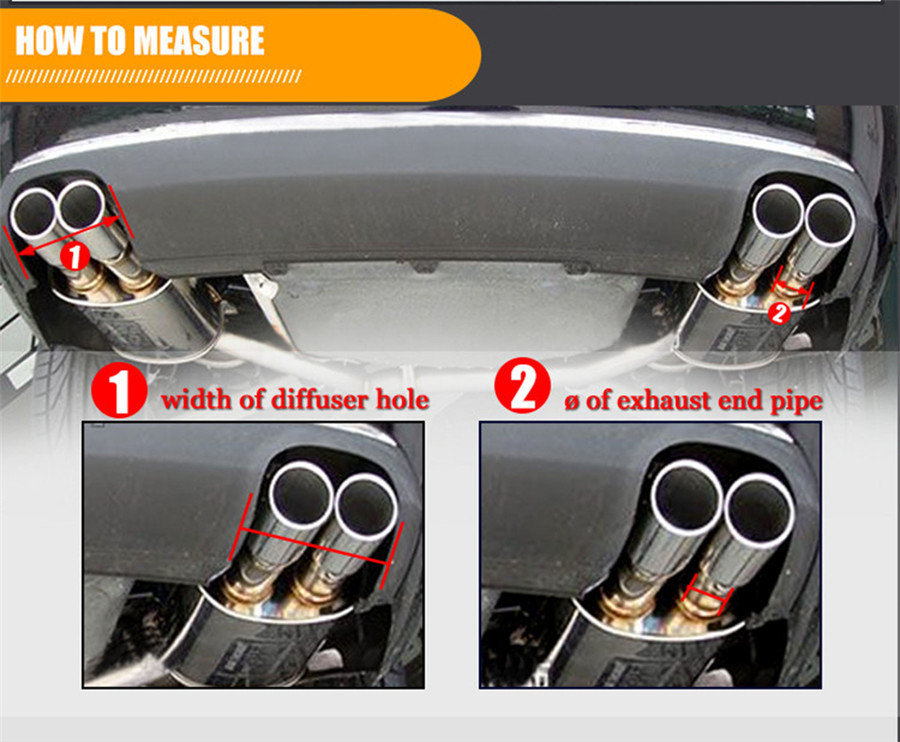 HOW TO MEASURE

1

2

1 width of diffuser hole

2 ø of exhaust end pipe