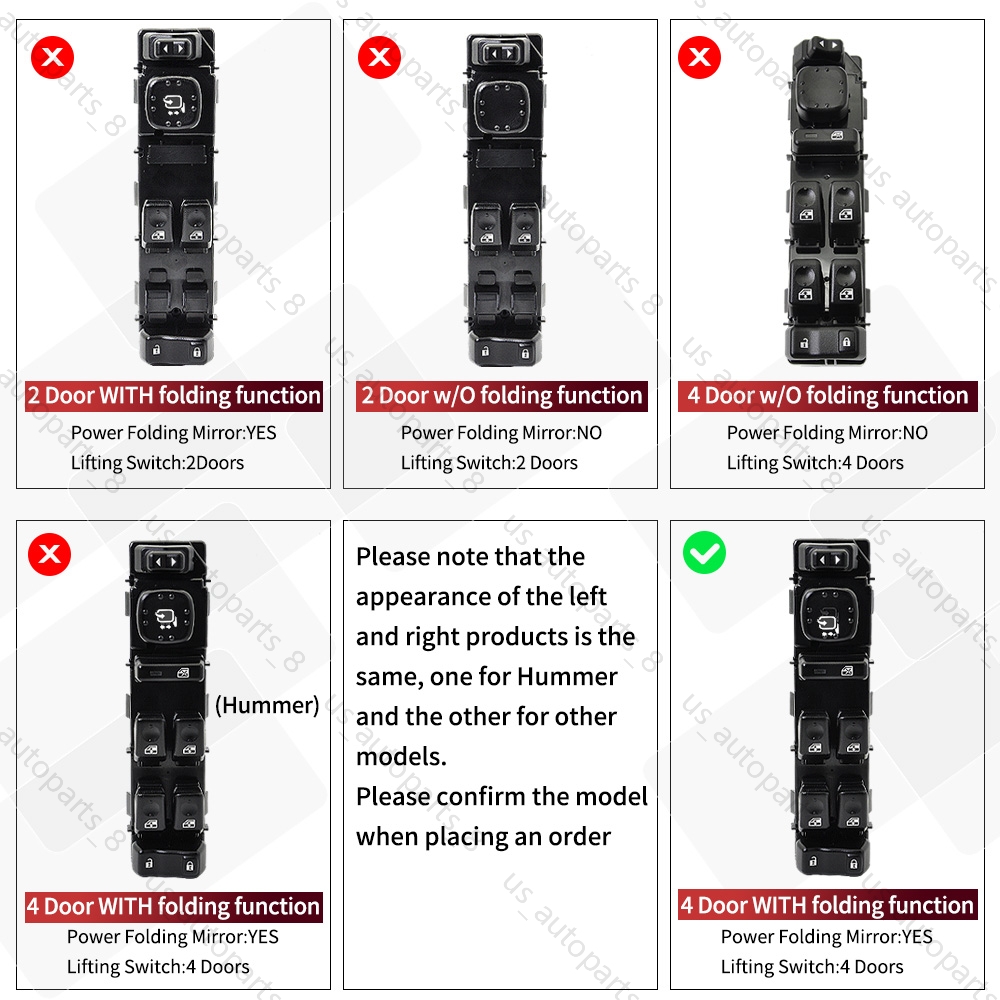 2 Door WITH folding function
Power Folding Mirror:YES
Lifting Switch:2Doors

2 Door w/O folding function
Power Folding Mirror:NO
Lifting Switch:2 Doors

4 Door w/O folding function
Power Folding Mirror:NO
Lifting Switch:4 Doors

(Hummer)

4 Door WITH folding function
Power Folding Mirror:YES
Lifting Switch:4 Doors

Please note that the appearance of the left and right products is the same, one for Hummer and the other for other models.
Please confirm the model when placing an order

4 Door WITH folding function
Power Folding Mirror:YES
Lifting Switch:4 Doors

us_autoparts_8