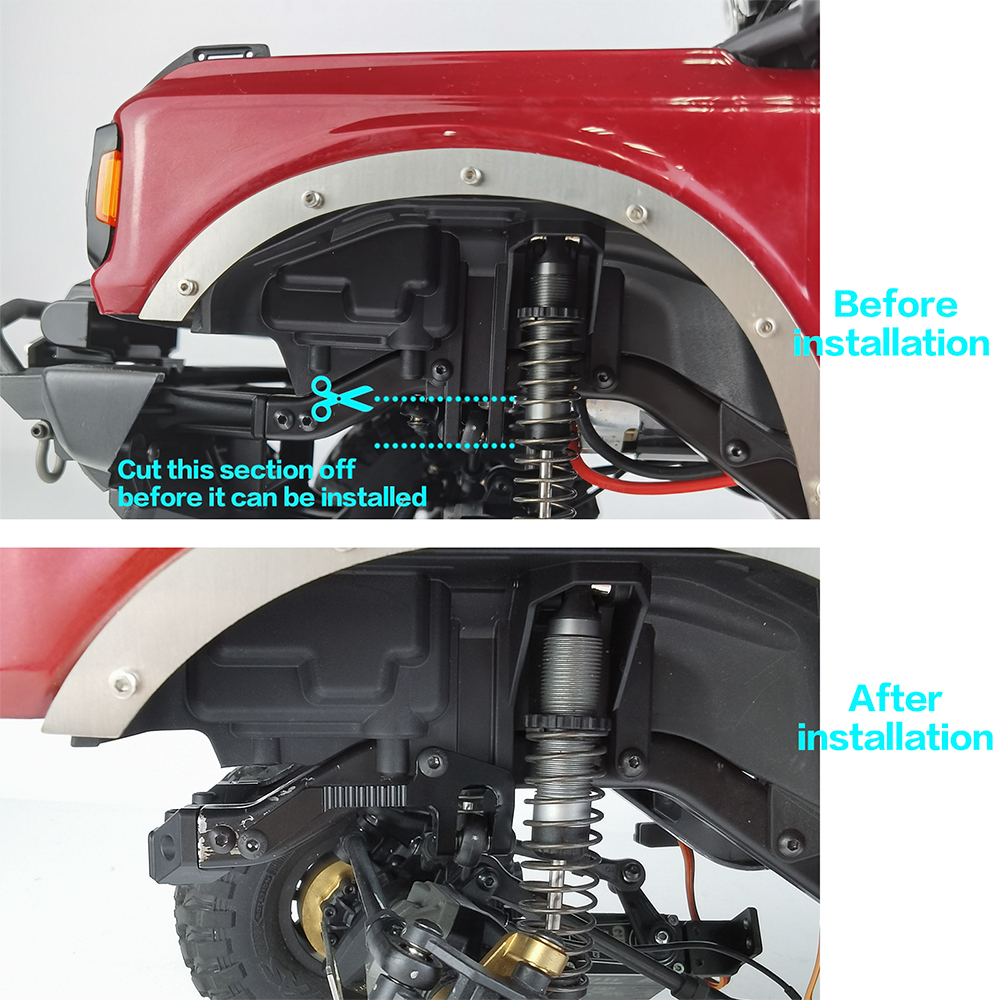 Before installation

Cut this section off before it can be installed

After installation