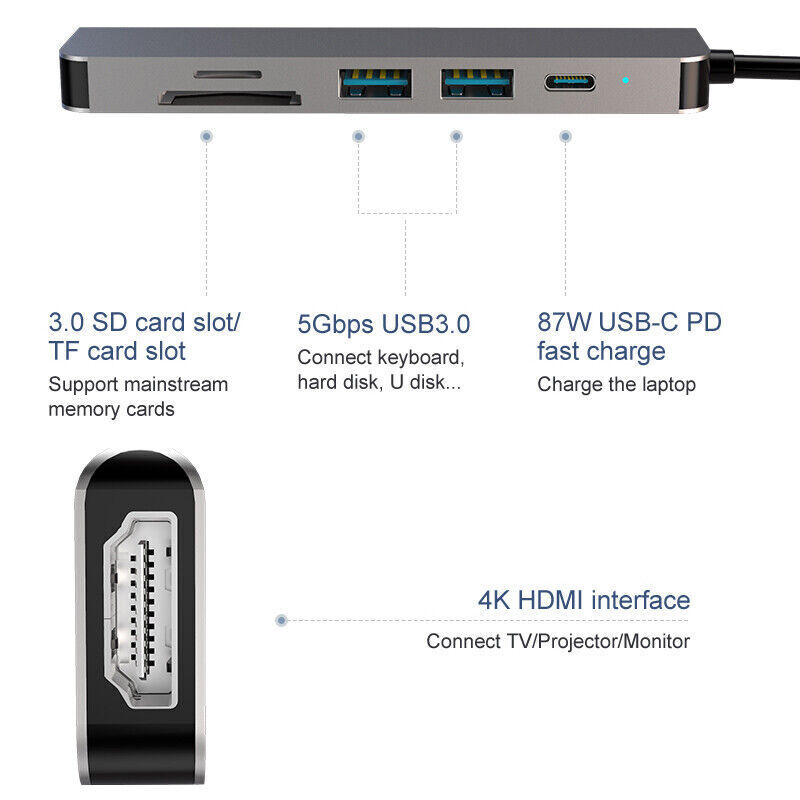 3.0 SD card slot/ TF card slot

Support mainstream memory cards

5Gbps USB3.0

Connect keyboard, hard disk, U disk...

87W USB-C PD fast charge

Charge the laptop

4K HDMI interface

Connect TV/Projector/Monitor