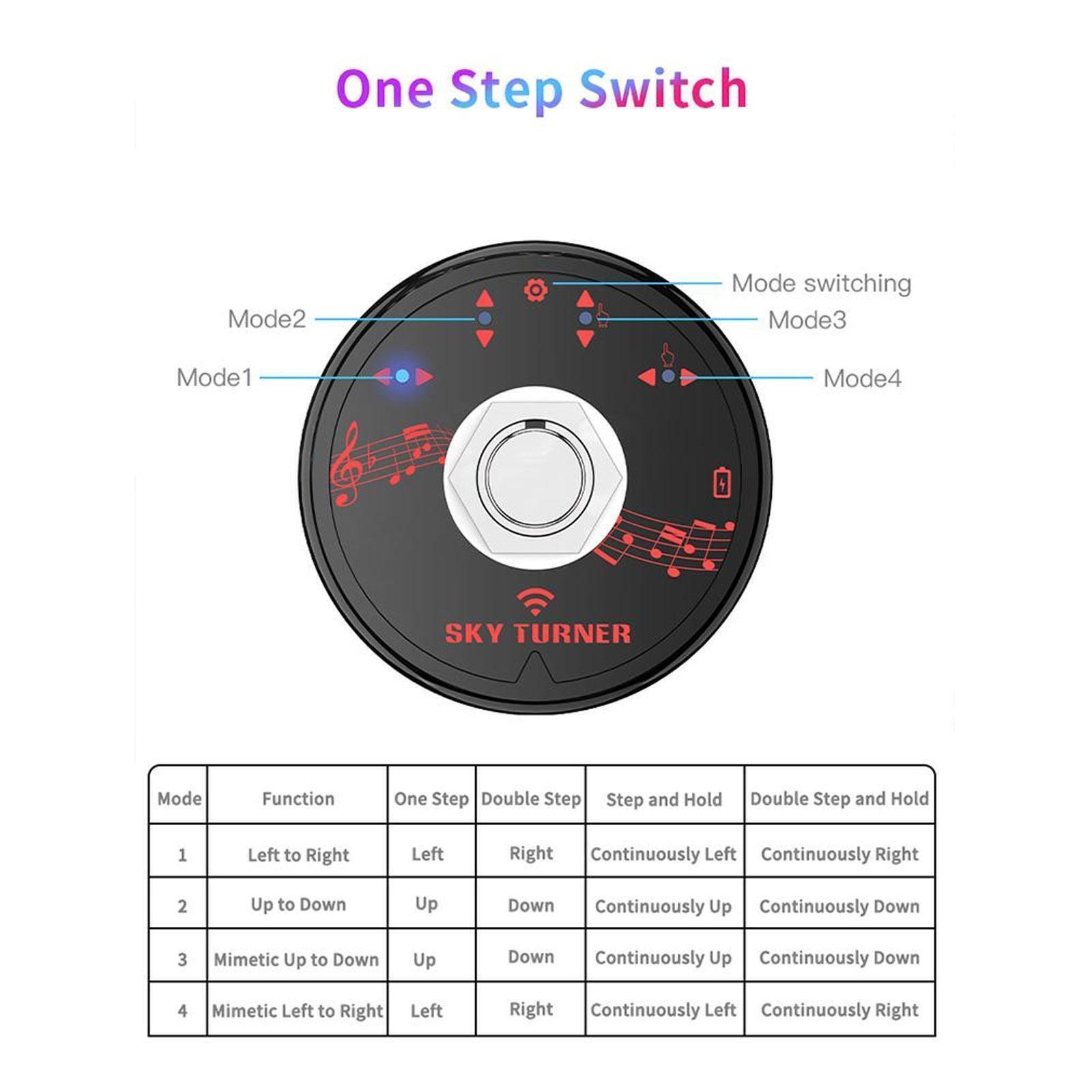 One Step Switch

Mode switching

Mode2

Mode3

Mode1

Mode4

SKY TURNER

| Mode | Function | One Step | Double Step | Step and Hold | Double Step and Hold |
|---|---|---|---|---|---|
| 1 | Left to Right | Left | Right | Continuously Left | Continuously Right |
| 2 | Up to Down | Up | Down | Continuously Up | Continuously Down |
| 3 | Mimetic Up to Down | Up | Down | Continuously Up | Continuously Down |
| 4 | Mimetic Left to Right | Left | Right | Continuously Left | Continuously Right |