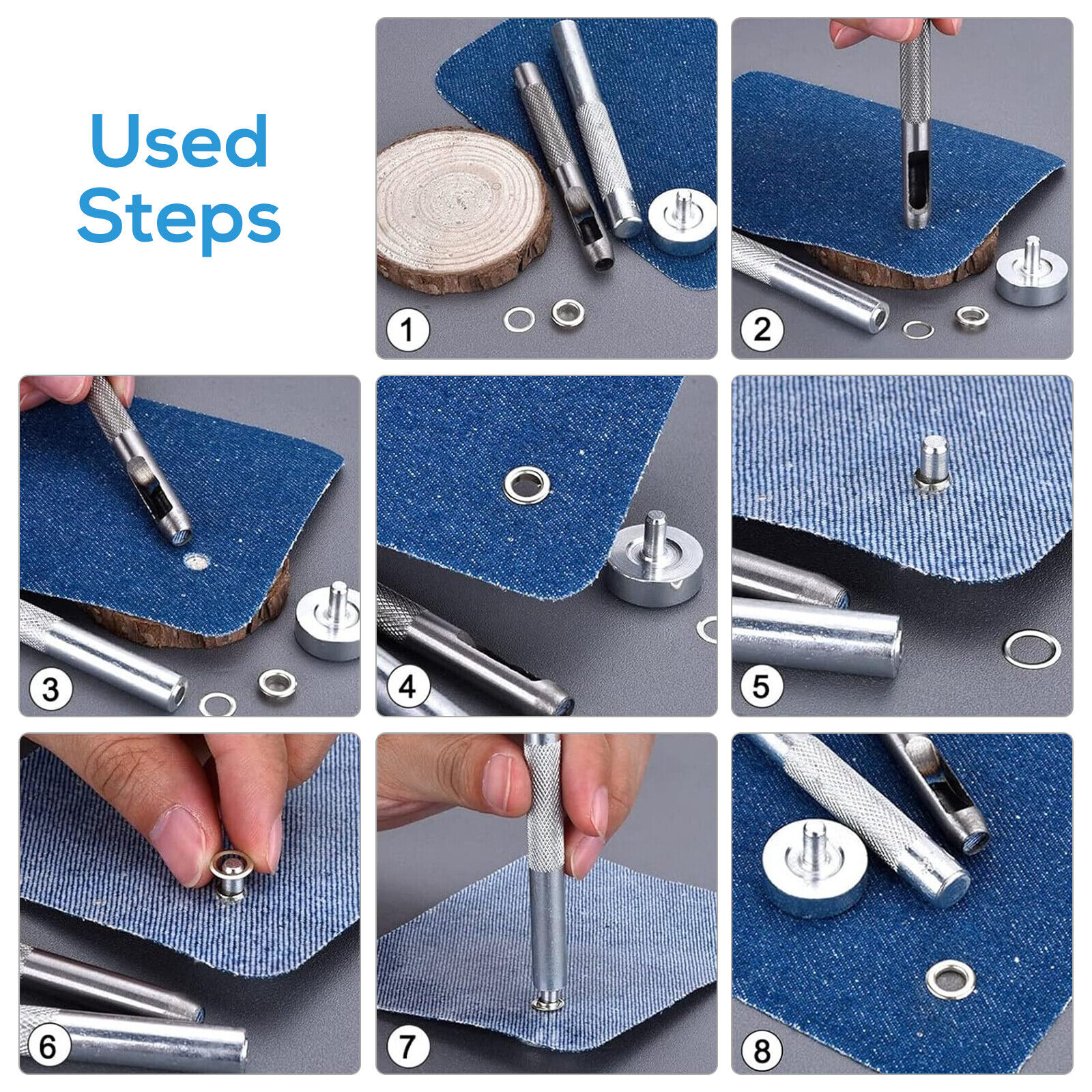 Used Steps

1

2

3

4

5

6

7

8