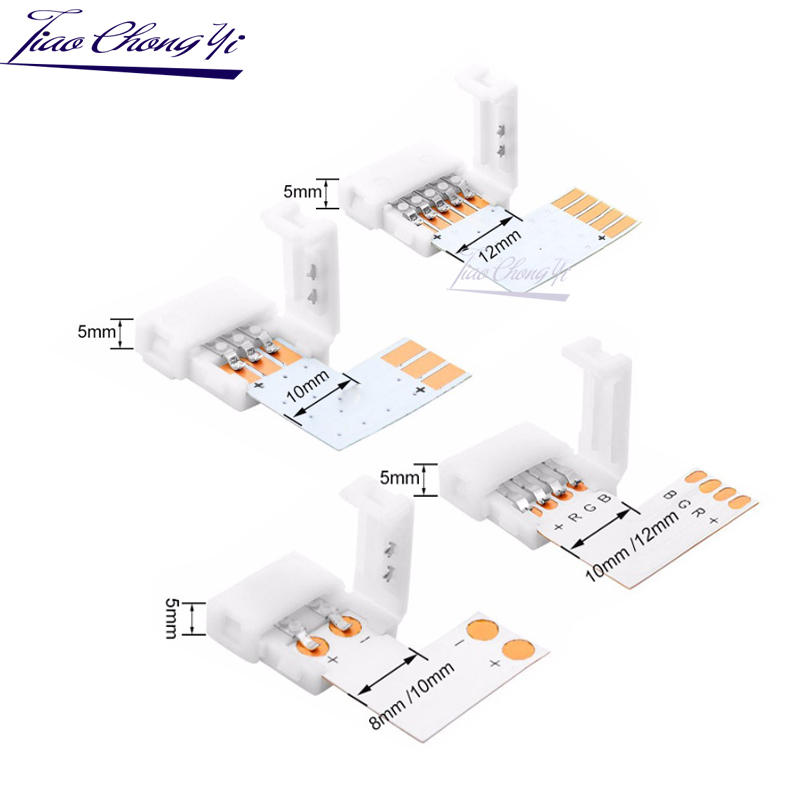 Jiao Chong Yi

5mm
12mm
+
+
Jiao Chong Yi

5mm
10mm
+
+

5mm
+ R G B
B G R +
10mm /12mm

5mm
-
+
-
+
8mm /10mm