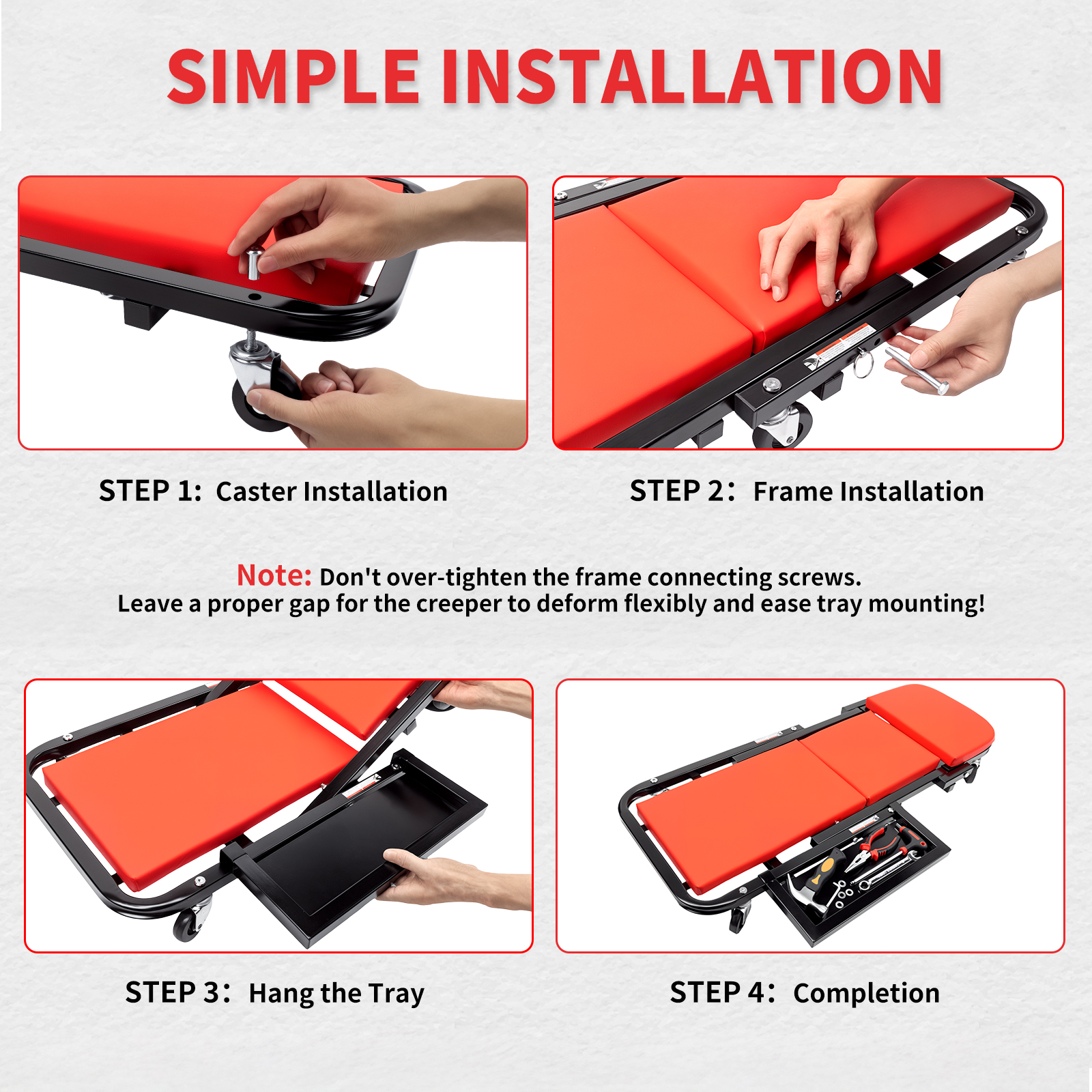 SIMPLE INSTALLATION

STEP 1: Caster Installation

STEP 2： Frame Installation

Note: Don't over-tighten the frame connecting screws.
Leave a proper gap for the creeper to deform flexibly and ease tray mounting!

STEP 3： Hang the Tray

STEP 4： Completion