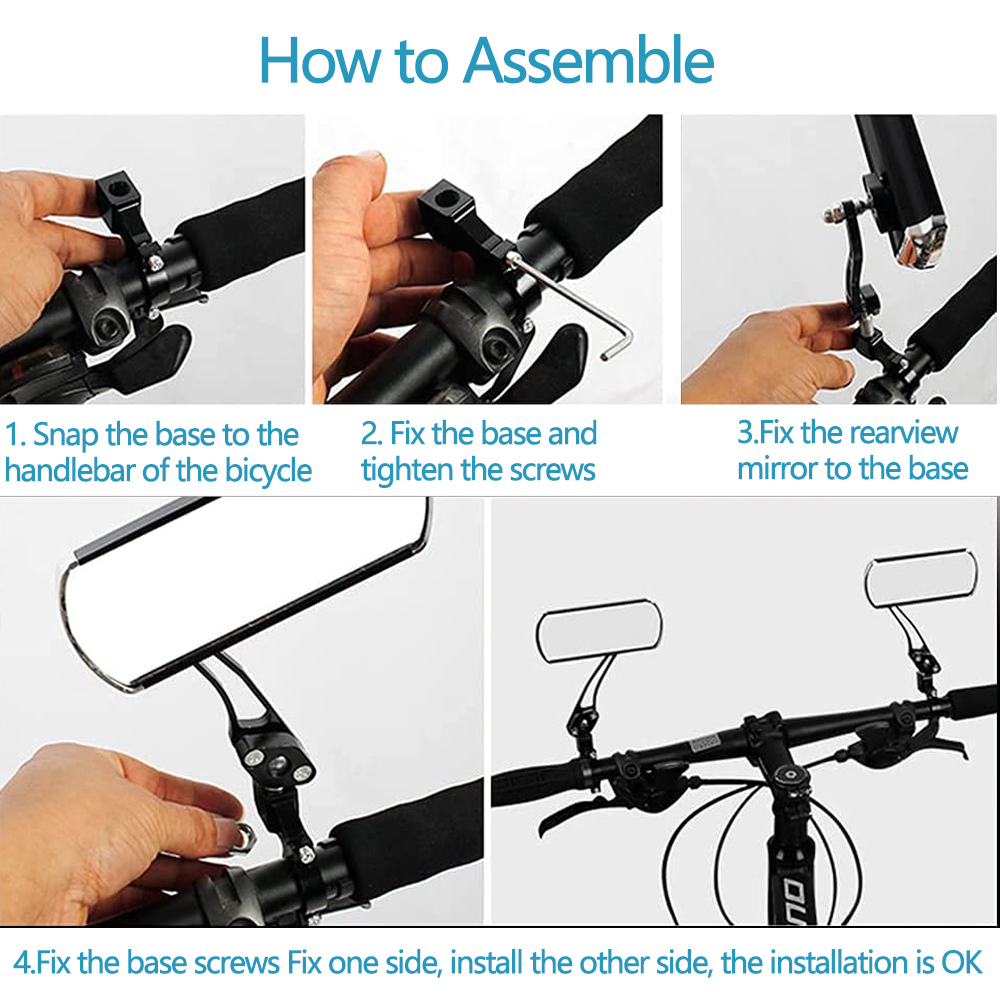 How to Assemble

1. Snap the base to the handlebar of the bicycle

2. Fix the base and tighten the screws

3.Fix the rearview mirror to the base

4.Fix the base screws Fix one side, install the other side, the installation is OK