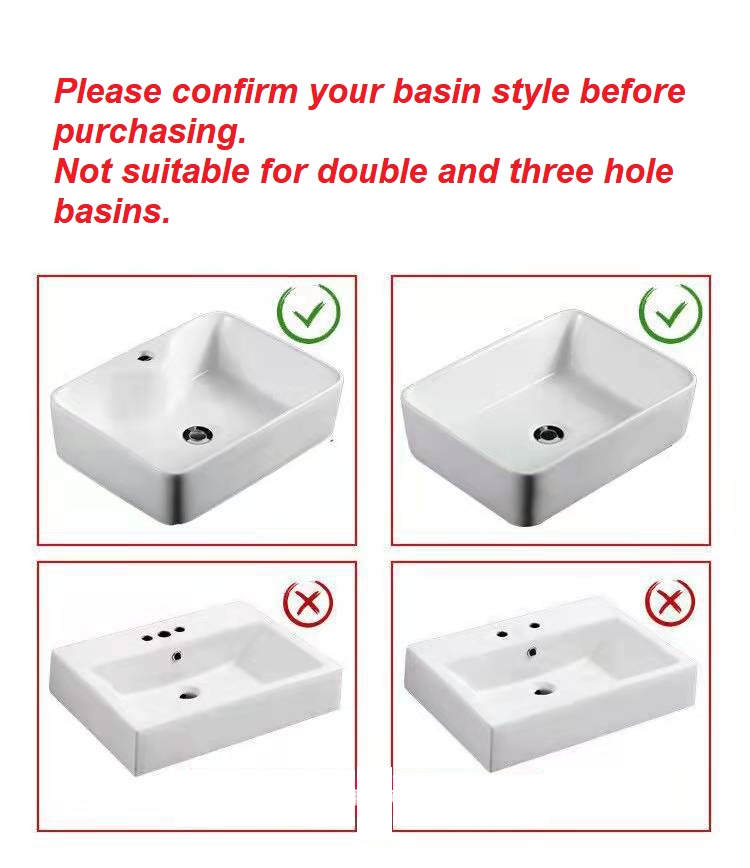 Please confirm your basin style before purchasing.
Not suitable for double and three hole basins.