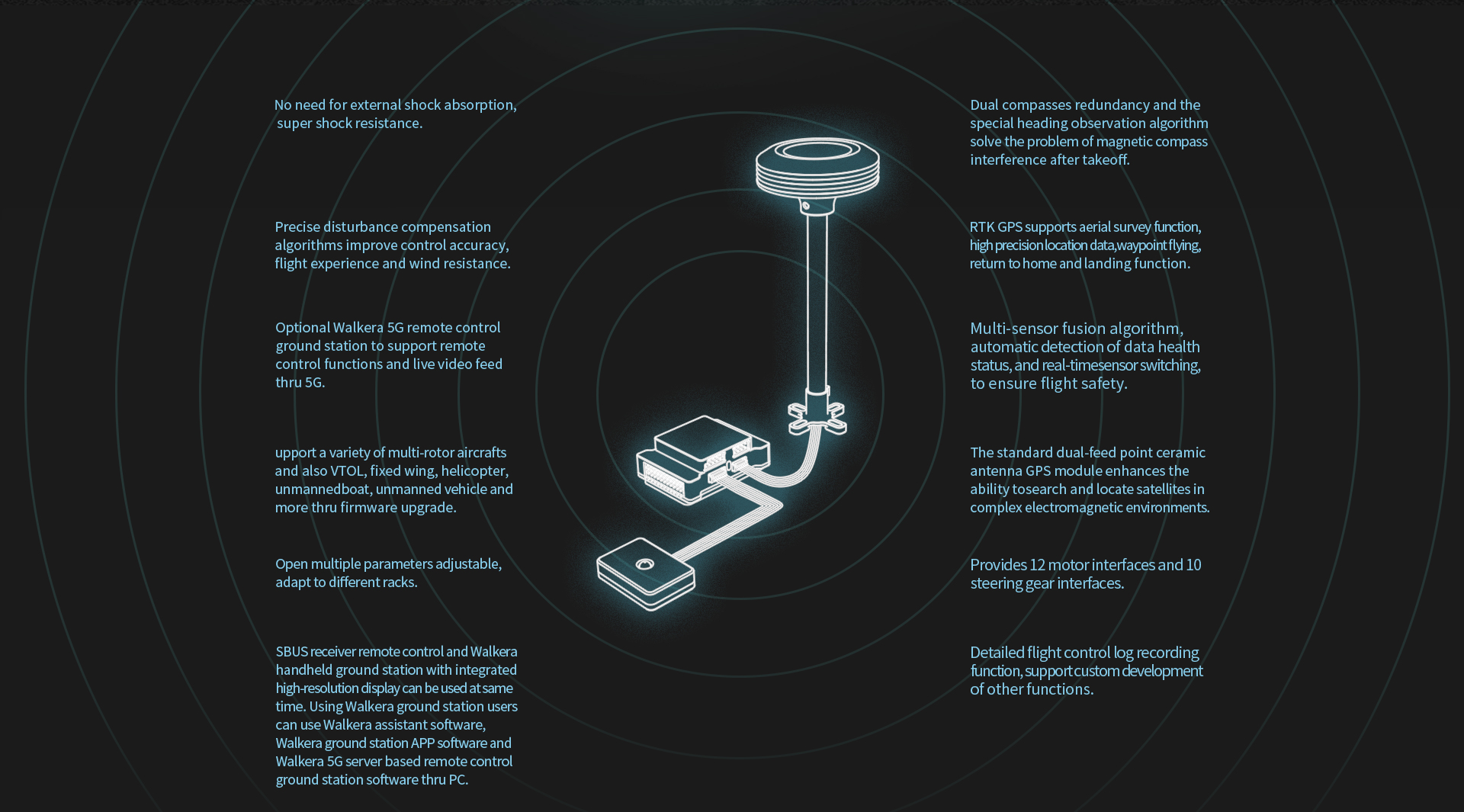 No need for external shock absorption, super shock resistance.

Precise disturbance compensation algorithms improve control accuracy, flight experience and wind resistance.

Optional Walkera 5G remote control ground station to support remote control functions and live video feed thru 5G.

upport a variety of multi-rotor aircrafts and also VTOL, fixed wing, helicopter, unmannedboat, unmanned vehicle and more thru firmware upgrade.

Open multiple parameters adjustable, adapt to different racks.

SBUS receiver remote control and Walkera handheld ground station with integrated high-resolution display can be used at same time. Using Walkera ground station users can use Walkera assistant software, Walkera ground station APP software and Walkera 5G server based remote control ground station software thru PC.

Dual compasses redundancy and the special heading observation algorithm solve the problem of magnetic compass interference after takeoff.

RTK GPS supports aerial survey function, high precision location data,waypoint flying, return to home and landing function.

Multi-sensor fusion algorithm, automatic detection of data health status, and real-timesensor switching, to ensure flight safety.

The standard dual-feed point ceramic antenna GPS module enhances the ability tosearch and locate satellites in complex electromagnetic environments.

Provides 12 motor interfaces and 10 steering gear interfaces.

Detailed flight control log recording function, support custom development of other functions.