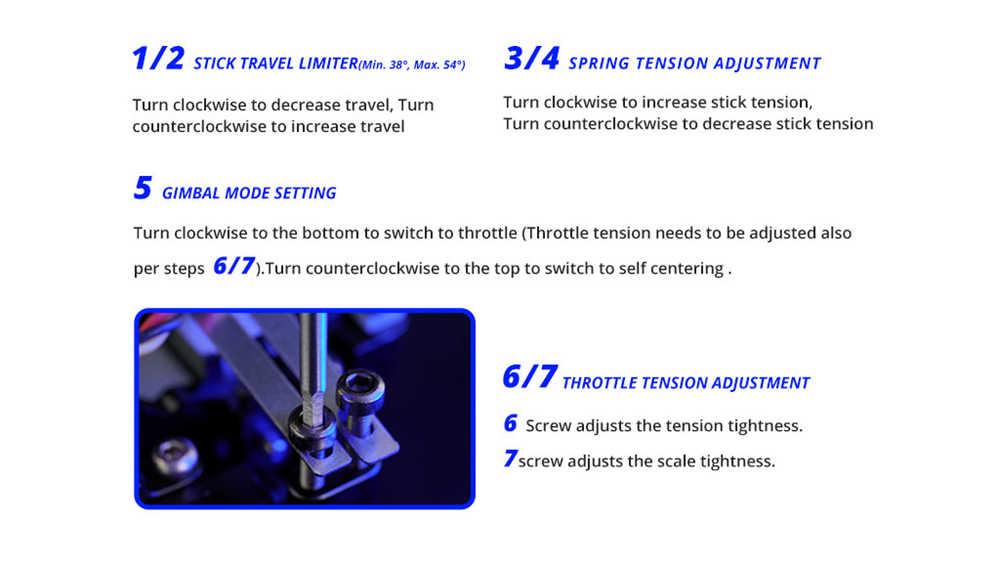 1/2 STICK TRAVEL LIMITER(Min. 38°, Max. 54°)

Turn clockwise to decrease travel, Turn counterclockwise to increase travel

3/4 SPRING TENSION ADJUSTMENT

Turn clockwise to increase stick tension, Turn counterclockwise to decrease stick tension

5 GIMBAL MODE SETTING

Turn clockwise to the bottom to switch to throttle (Throttle tension needs to be adjusted also per steps 6/7).Turn counterclockwise to the top to switch to self centering .

6/7 THROTTLE TENSION ADJUSTMENT

6 Screw adjusts the tension tightness.

7screw adjusts the scale tightness.