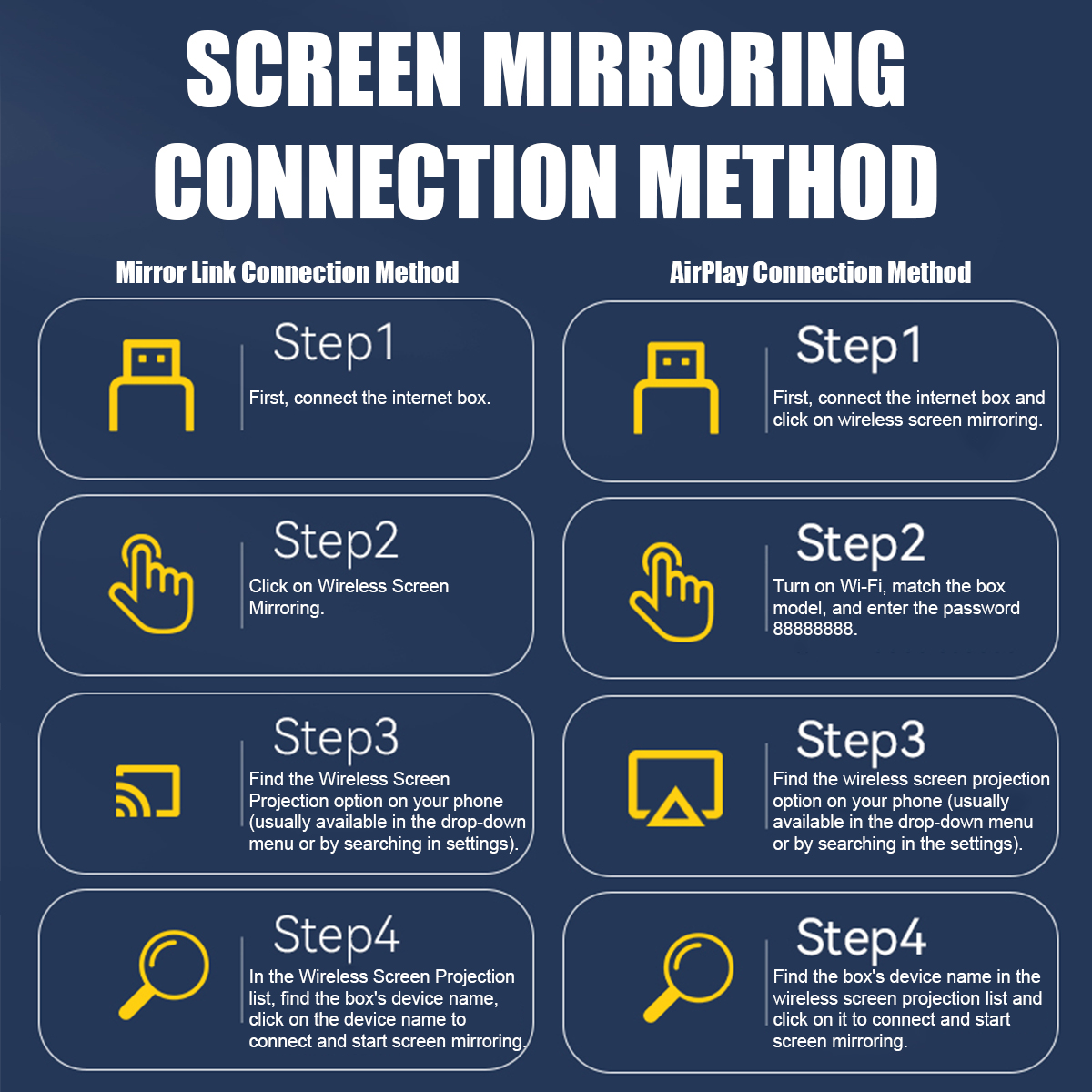 SCREEN MIRRORING CONNECTION METHOD

Mirror Link Connection Method

Step1
First, connect the internet box.

Step2
Click on Wireless Screen Mirroring.

Step3
Find the Wireless Screen Projection option on your phone (usually available in the drop-down menu or by searching in settings).

Step4
In the Wireless Screen Projection list, find the box's device name, click on the device name to connect and start screen mirroring.

AirPlay Connection Method

Step1
First, connect the internet box and click on wireless screen mirroring.

Step2
Turn on Wi-Fi, match the box model, and enter the password 88888888.

Step3
Find the wireless screen projection option on your phone (usually available in the drop-down menu or by searching in the settings).

Step4
Find the box's device name in the wireless screen projection list and click on it to connect and start screen mirroring.