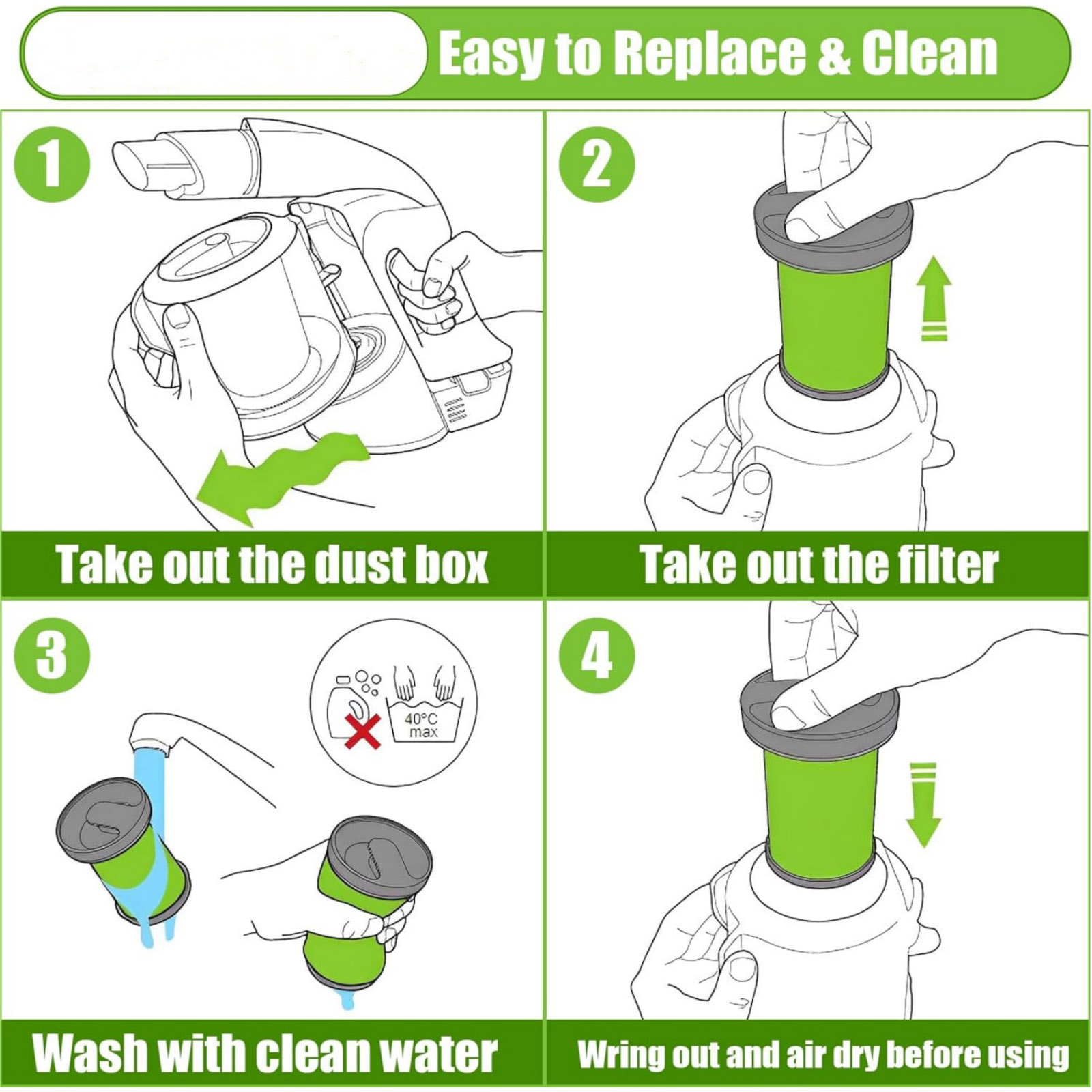 Easy to Replace & Clean

1

Take out the dust box

2

Take out the filter

3

40°C max

Wash with clean water

4

Wring out and air dry before using