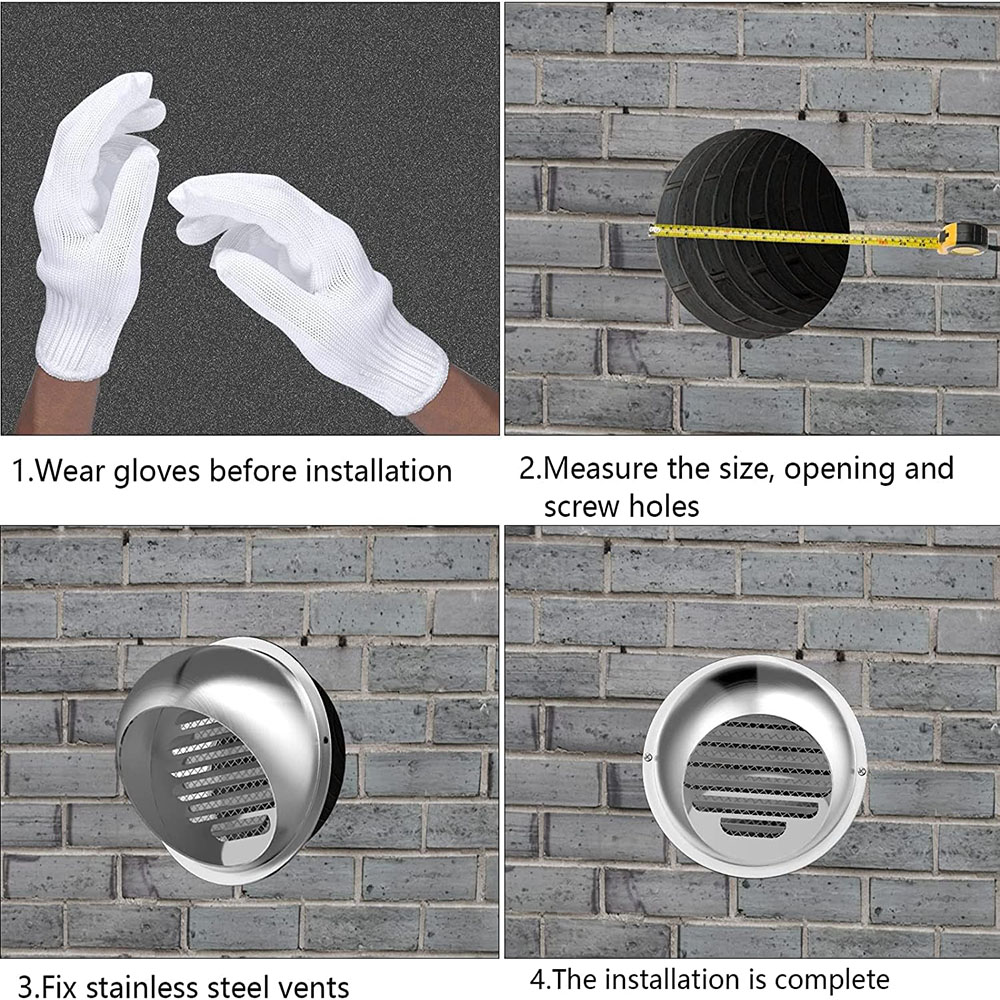 1.Wear gloves before installation

2.Measure the size, opening and screw holes

3.Fix stainless steel vents

4.The installation is complete