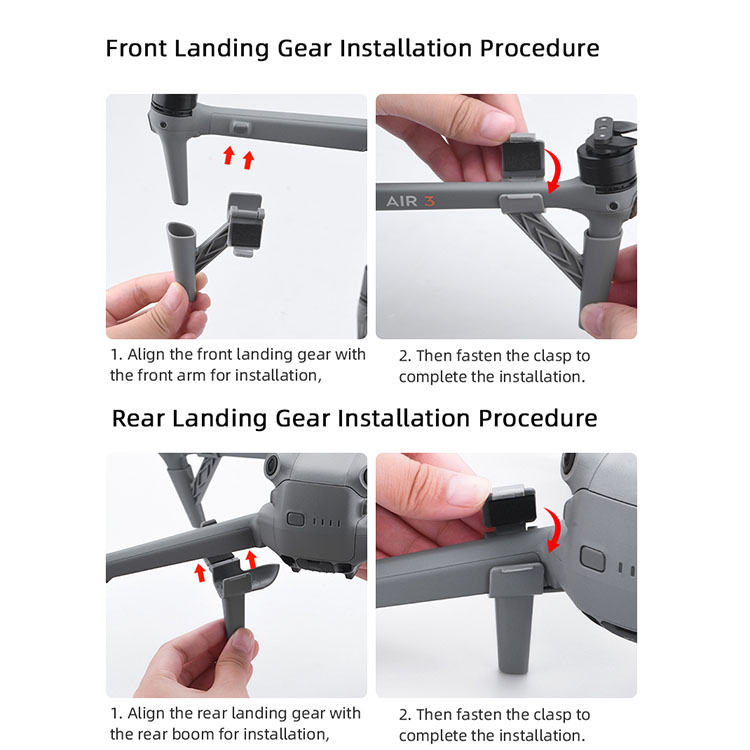 Front Landing Gear Installation Procedure

AIR 3

1. Align the front landing gear with the front arm for installation,

2. Then fasten the clasp to complete the installation.

Rear Landing Gear Installation Procedure

1. Align the rear landing gear with the rear boom for installation,

2. Then fasten the clasp to complete the installation.