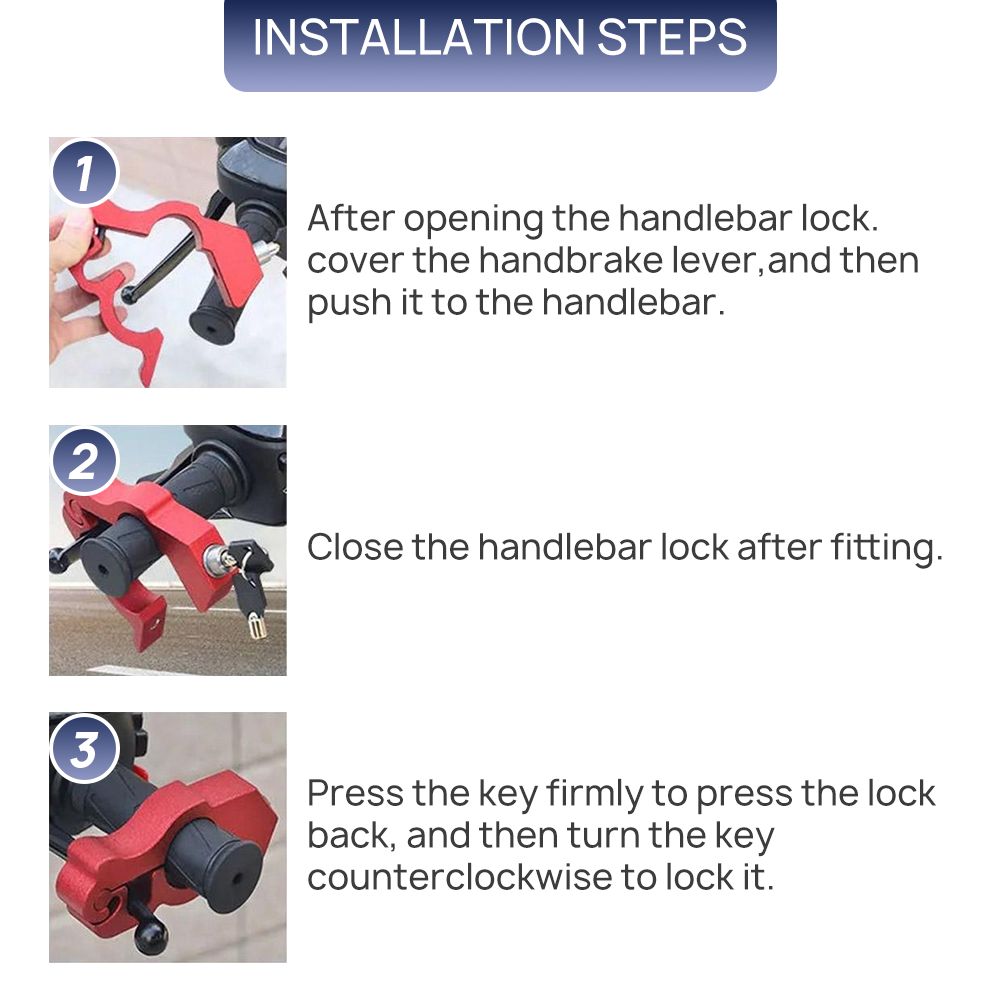 INSTALLATION STEPS

1

After opening the handlebar lock. cover the handbrake lever,and then push it to the handlebar.

2

Close the handlebar lock after fitting.

3

Press the key firmly to press the lock back, and then turn the key counterclockwise to lock it.