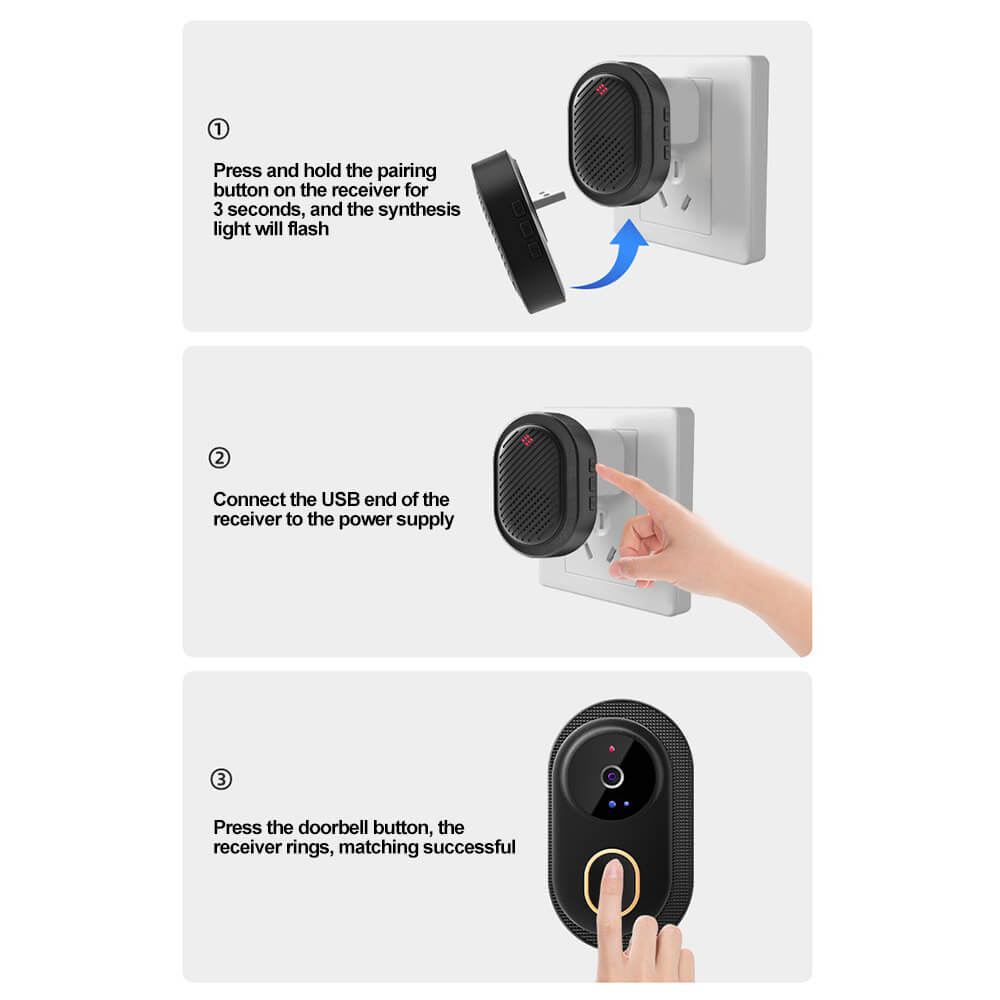 ①

Press and hold the pairing button on the receiver for 3 seconds, and the synthesis light will flash

②

Connect the USB end of the receiver to the power supply

③

Press the doorbell button, the receiver rings, matching successful