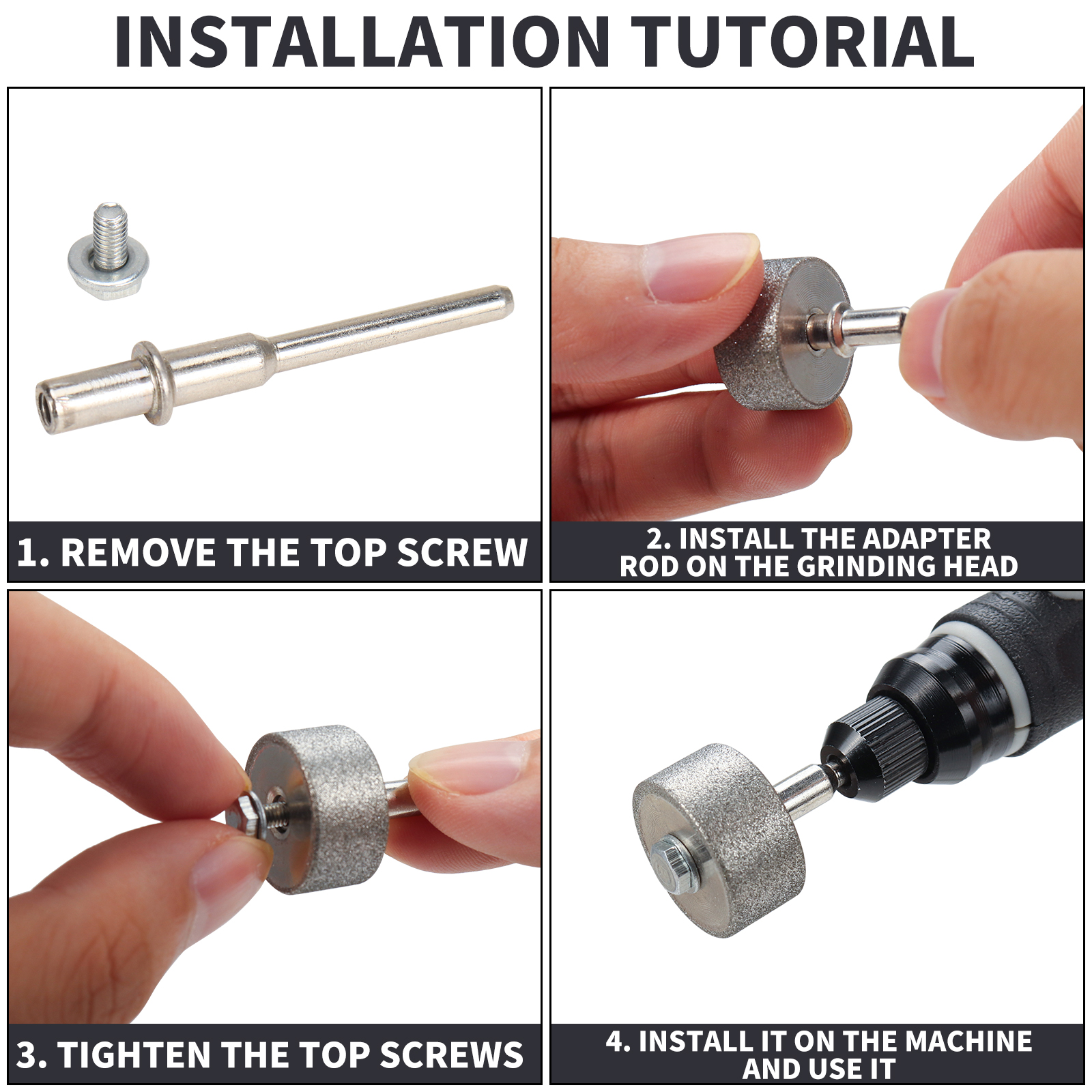 INSTALLATION TUTORIAL

1. REMOVE THE TOP SCREW

2. INSTALL THE ADAPTER ROD ON THE GRINDING HEAD

3. TIGHTEN THE TOP SCREWS

4. INSTALL IT ON THE MACHINE AND USE IT