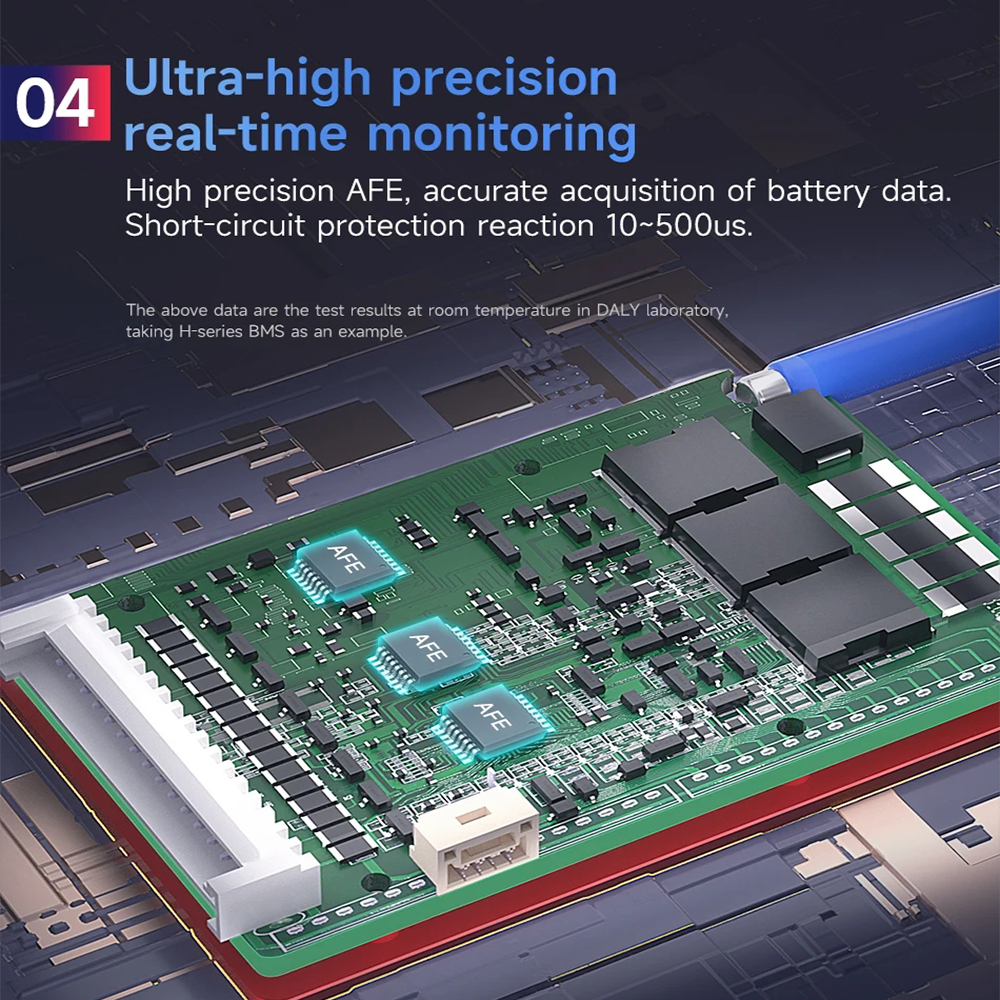 04 Ultra-high precision real-time monitoring

High precision AFE, accurate acquisition of battery data. Short-circuit protection reaction 10~500us.

The above data are the test results at room temperature in DALY laboratory, taking H-series BMS as an example.

AFE

AFE

AFE