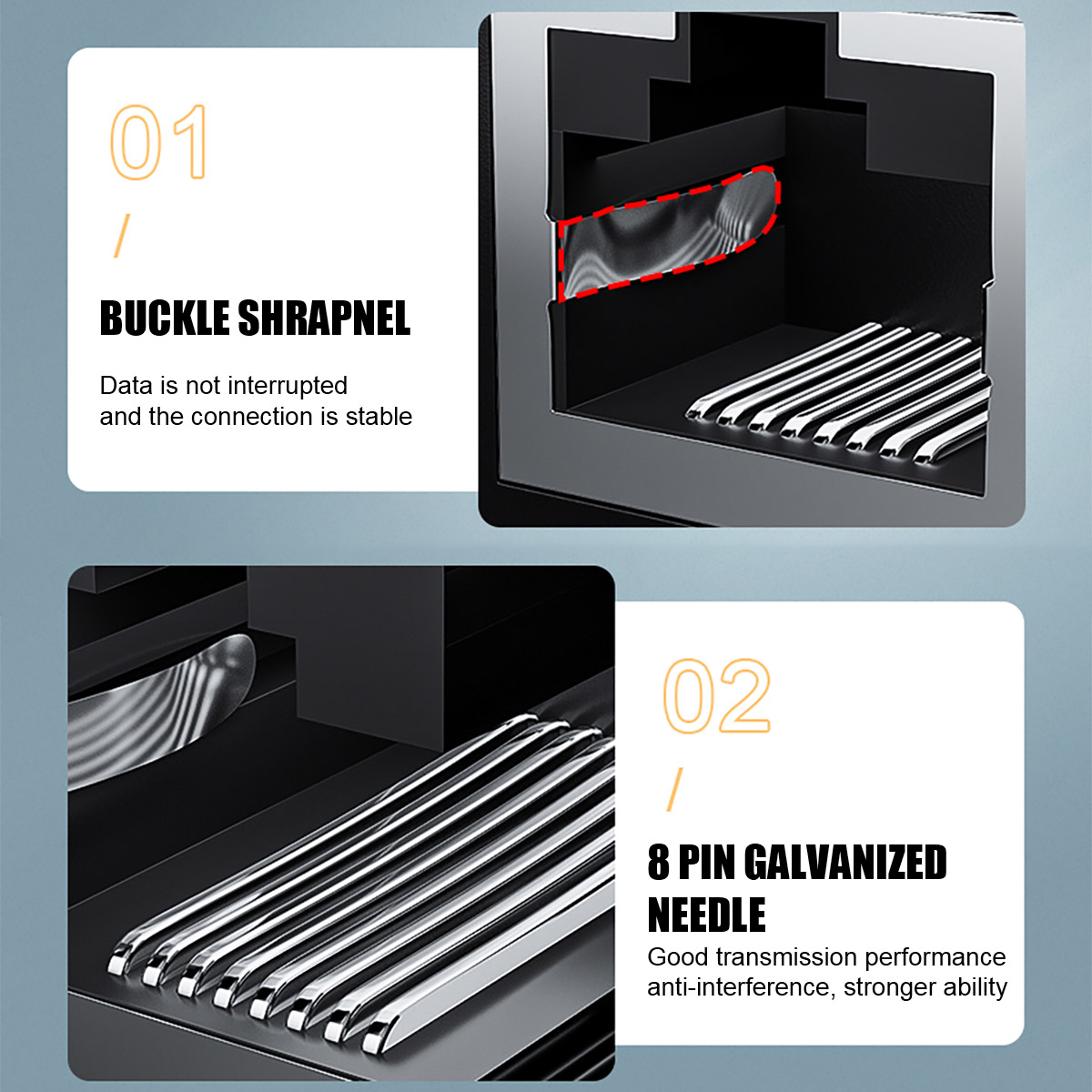 01

/

BUCKLE SHRAPNEL

Data is not interrupted
and the connection is stable

02

/

8 PIN GALVANIZED NEEDLE

Good transmission performance
anti-interference, stronger ability