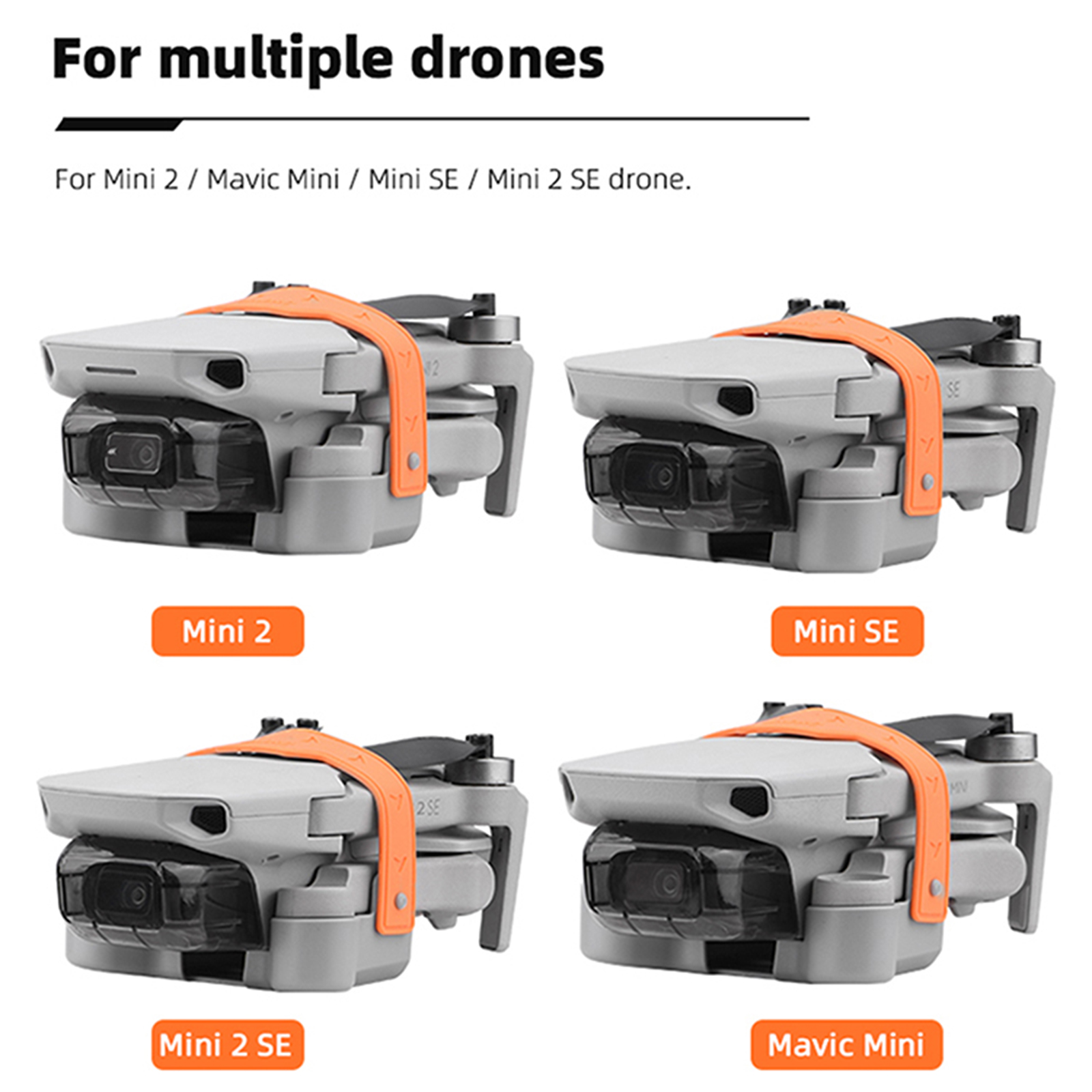 For multiple drones

For Mini 2 / Mavic Mini / Mini SE / Mini 2 SE drone.

Mini 2

Mini SE

Mini 2 SE

Mavic Mini