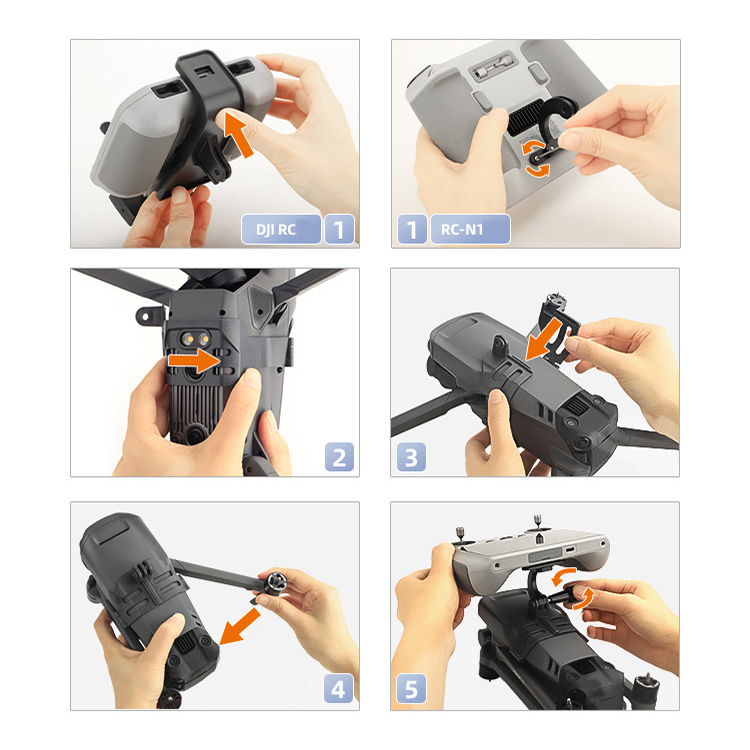 DJI RC 1

1 RC-N1

2

3

4

5