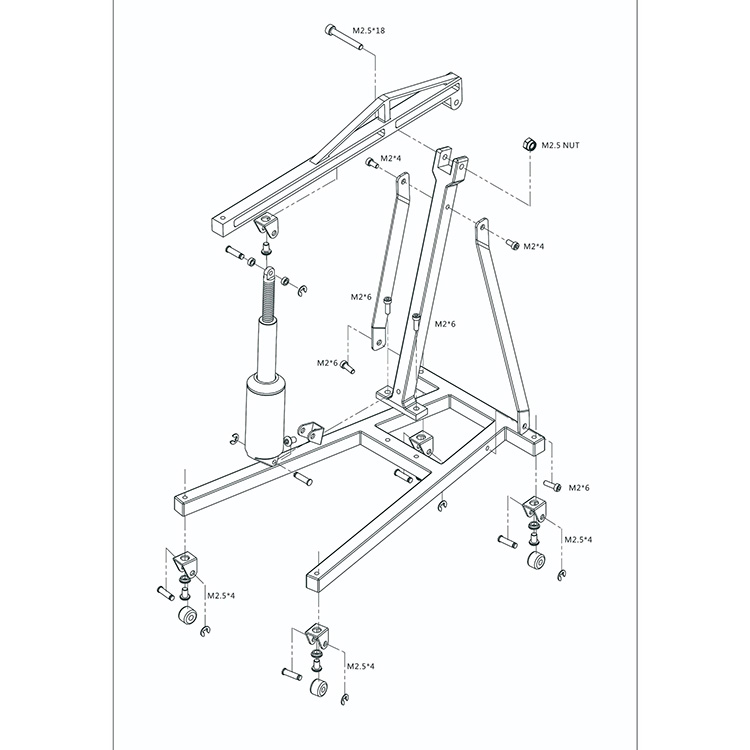 M2.5*18

M2.5 NUT

M2*4

M2*4

M2*6

M2*6

M2*6

M2*6

M2.5*4

M2.5*4

M2.5*4