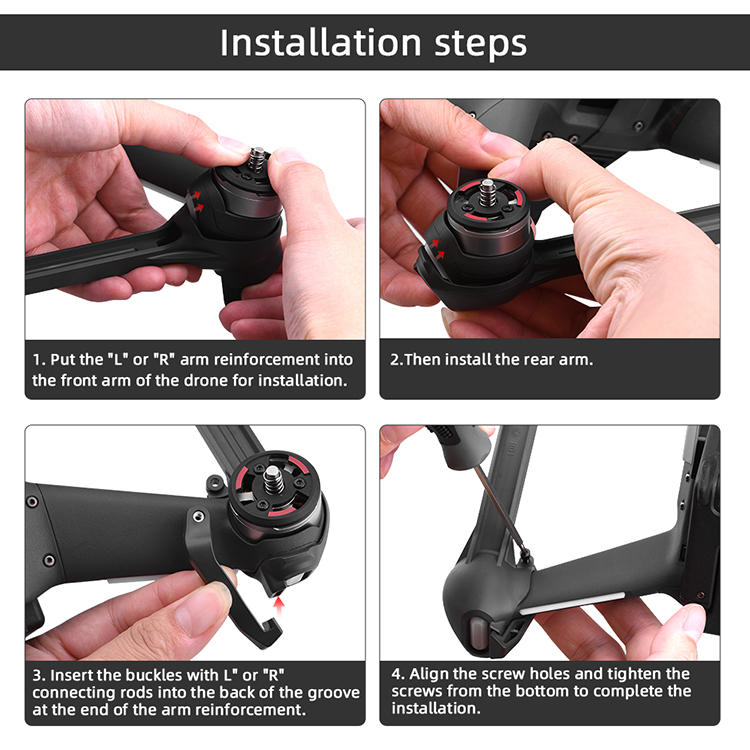 Installation steps

1. Put the "L" or "R" arm reinforcement into the front arm of the drone for installation.

2.Then install the rear arm.

3. Insert the buckles with L" or "R" connecting rods into the back of the groove at the end of the arm reinforcement.

4. Align the screw holes and tighten the screws from the bottom to complete the installation.