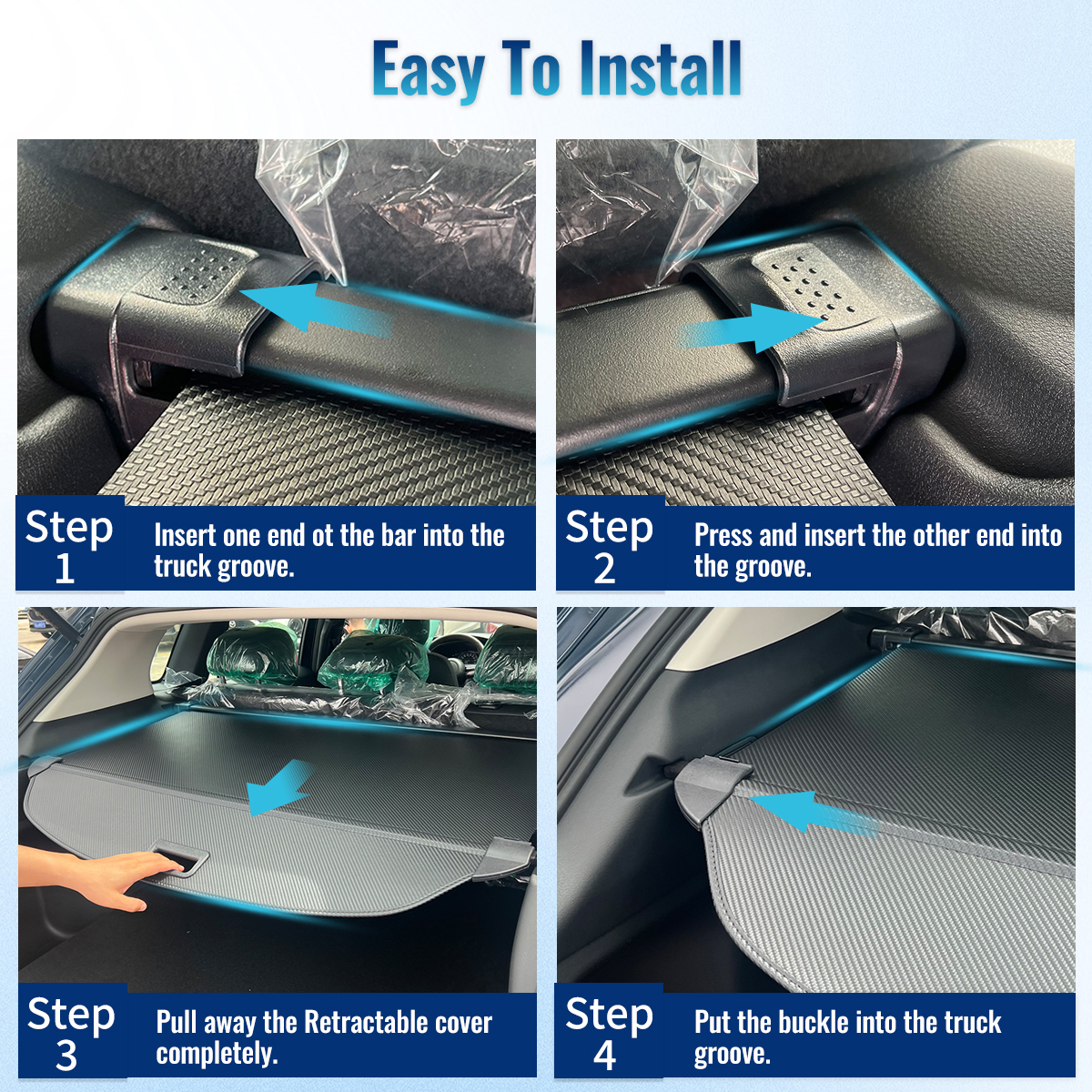 Easy To Install

Step 1
Insert one end ot the bar into the truck groove.

Step 2
Press and insert the other end into the groove.

Step 3
Pull away the Retractable cover completely.

Step 4
Put the buckle into the truck groove.