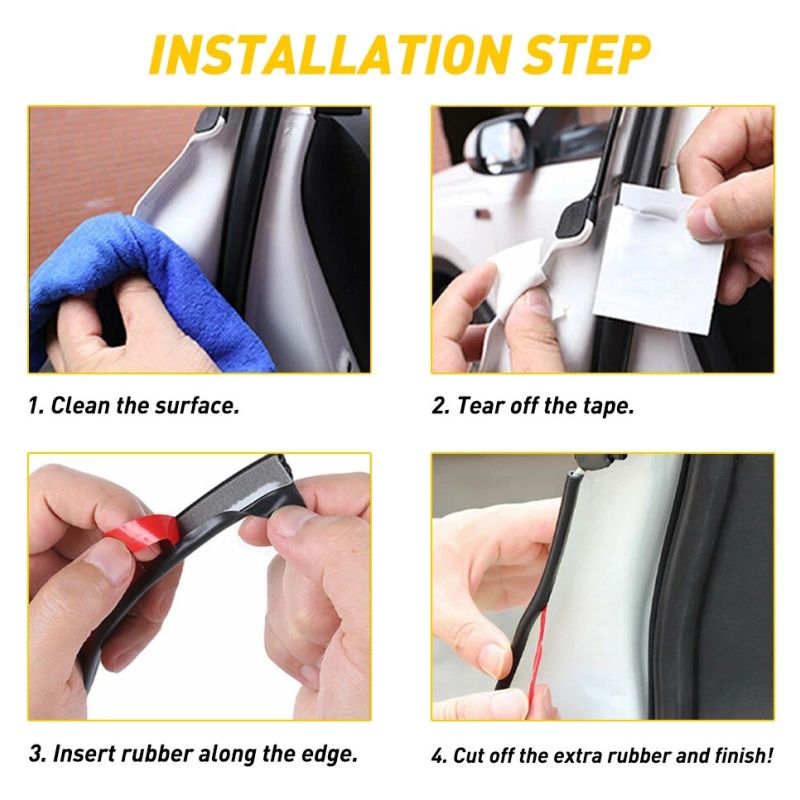 INSTALLATION STEP

1. Clean the surface.

2. Tear off the tape.

3. Insert rubber along the edge.

4. Cut off the extra rubber and finish!