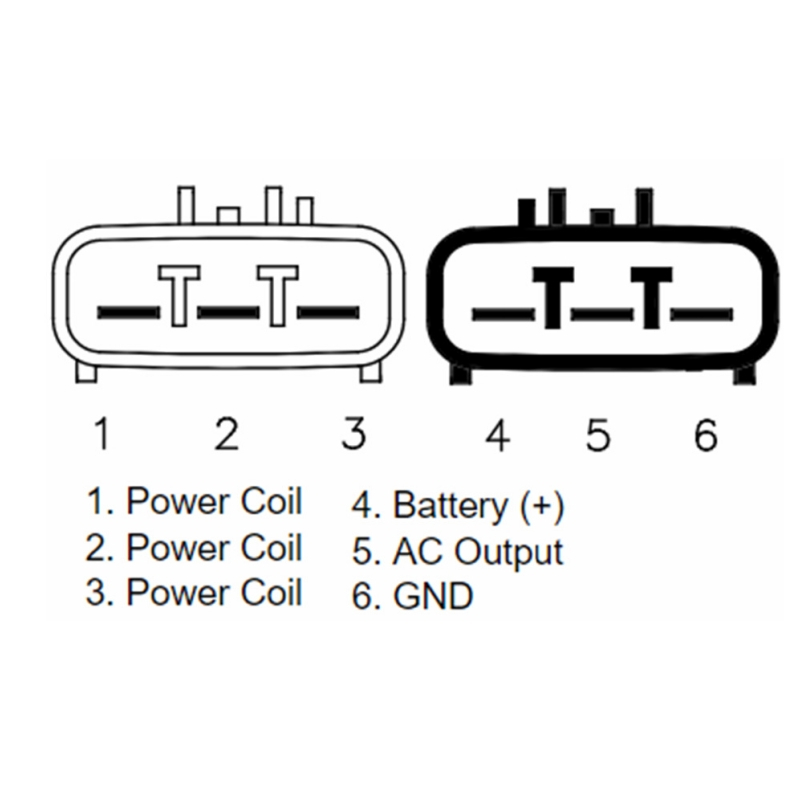 1 2 3 4 5 6

1. Power Coil
2. Power Coil
3. Power Coil

4. Battery (+)
5. AC Output
6. GND