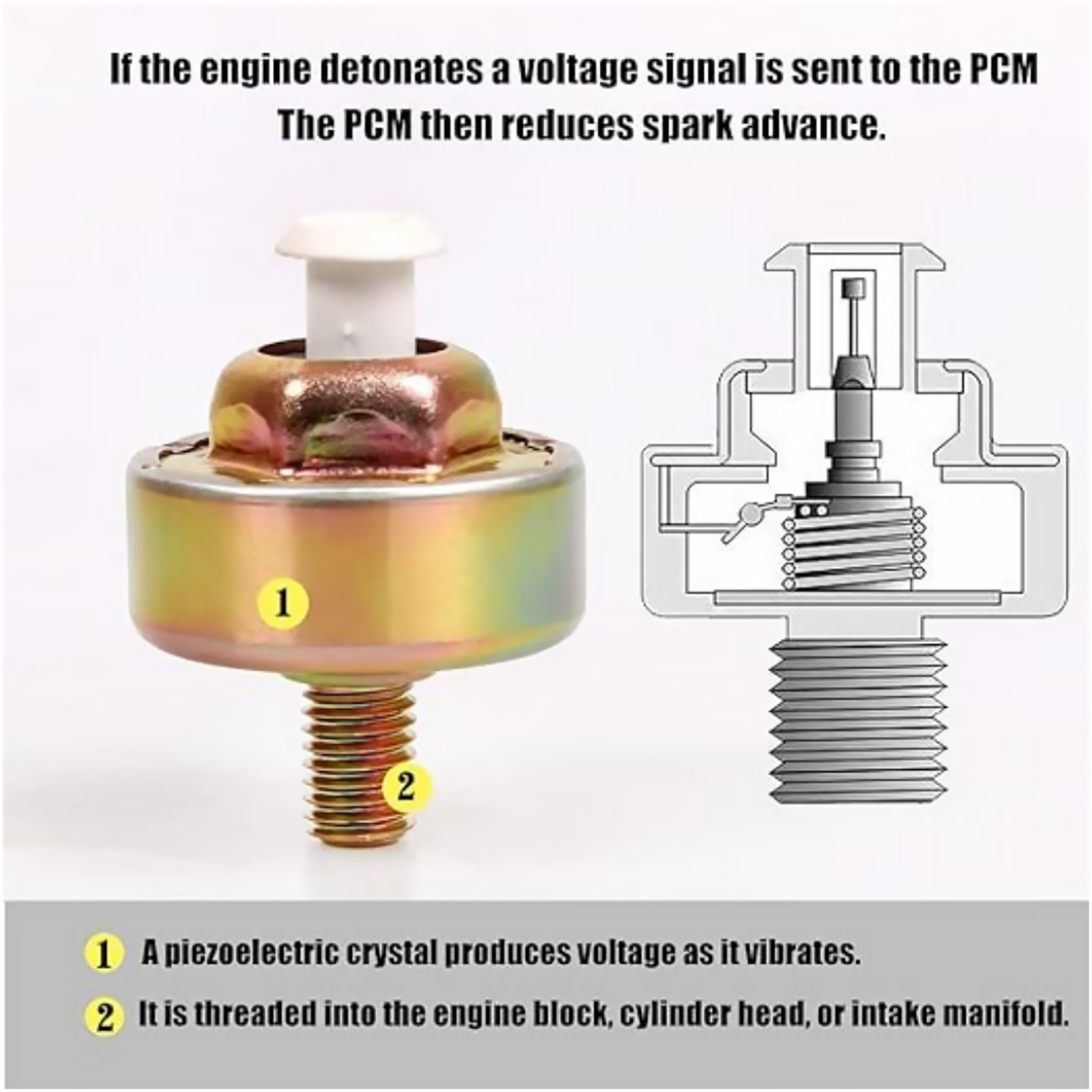 If the engine detonates a voltage signal is sent to the PCM
The PCM then reduces spark advance.

1

2

1 A piezoelectric crystal produces voltage as it vibrates.

2 It is threaded into the engine block, cylinder head, or intake manifold.