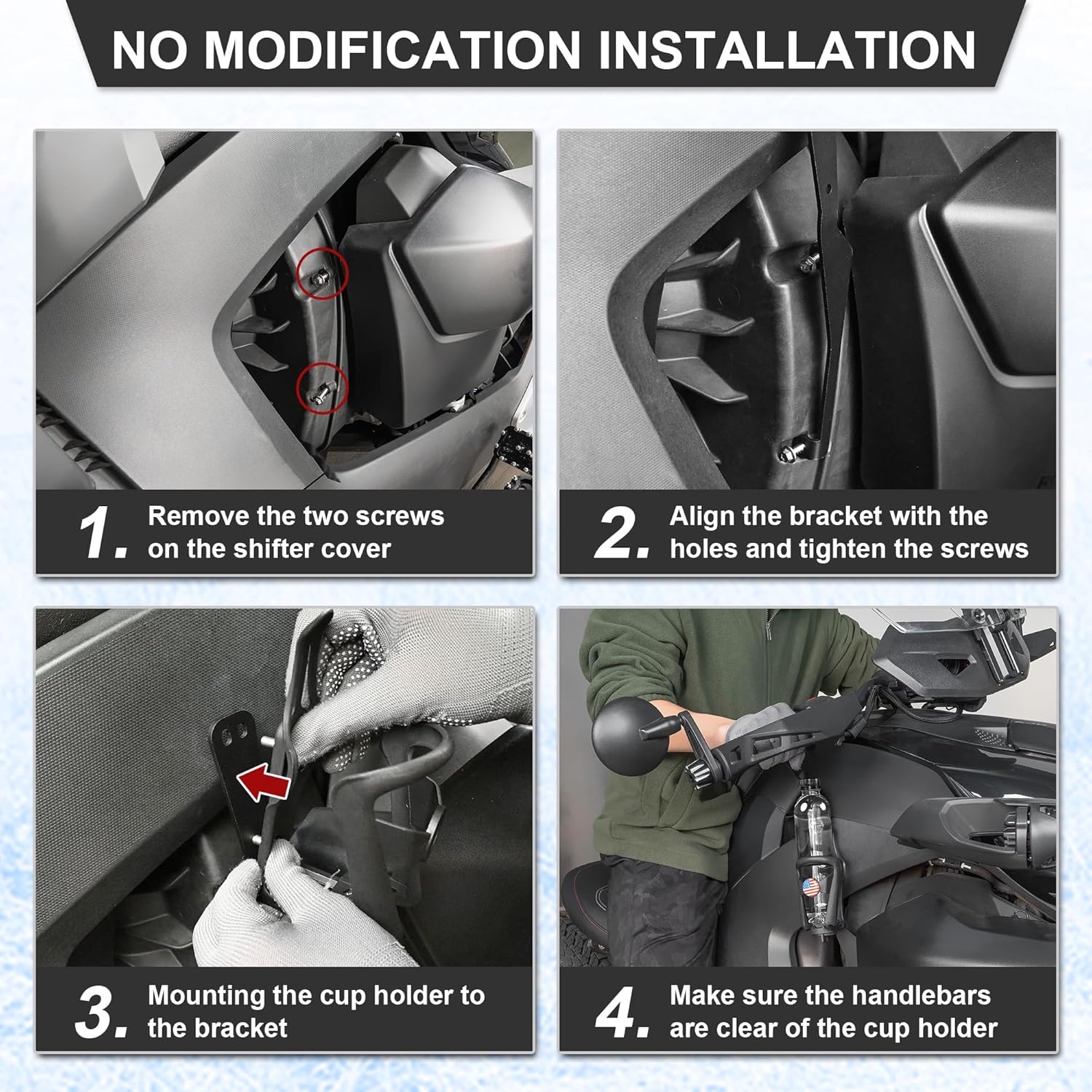 NO MODIFICATION INSTALLATION

1. Remove the two screws on the shifter cover

2. Align the bracket with the holes and tighten the screws

3. Mounting the cup holder to the bracket

4. Make sure the handlebars are clear of the cup holder