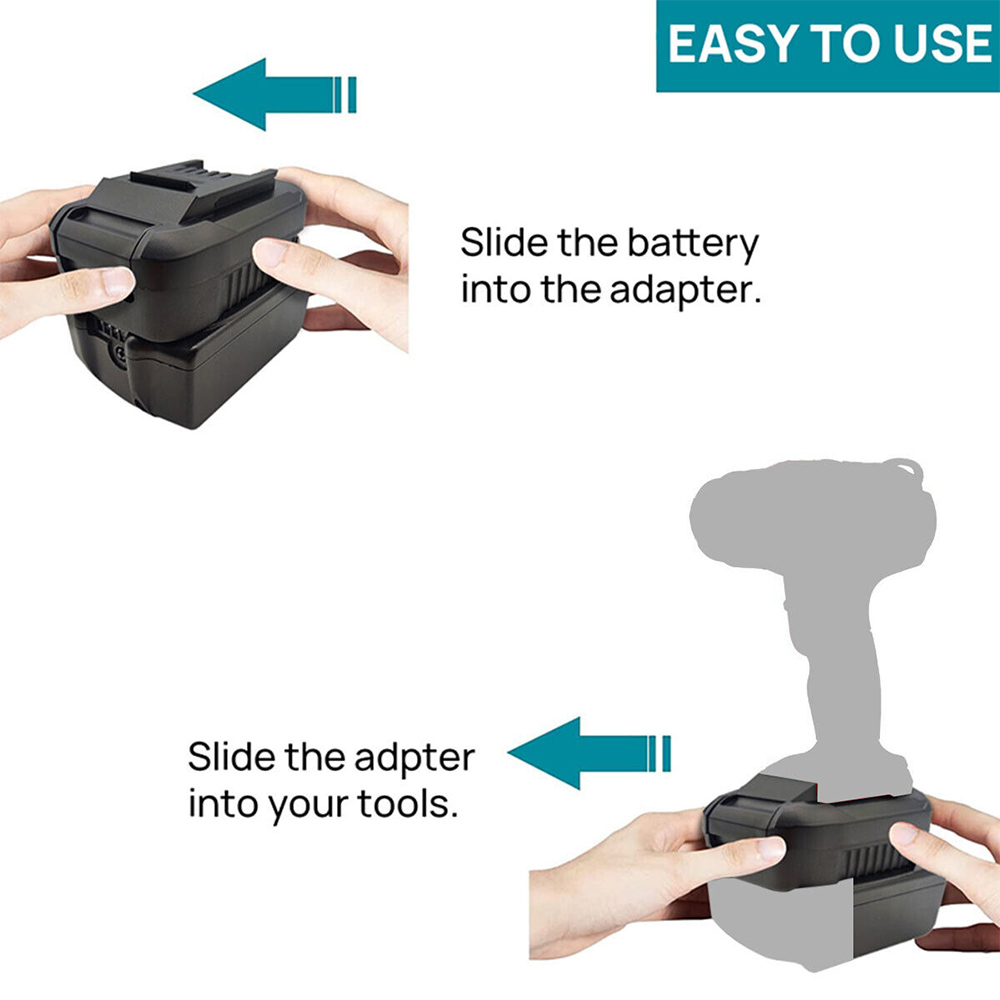 EASY TO USE

Slide the battery into the adapter.

Slide the adpter into your tools.