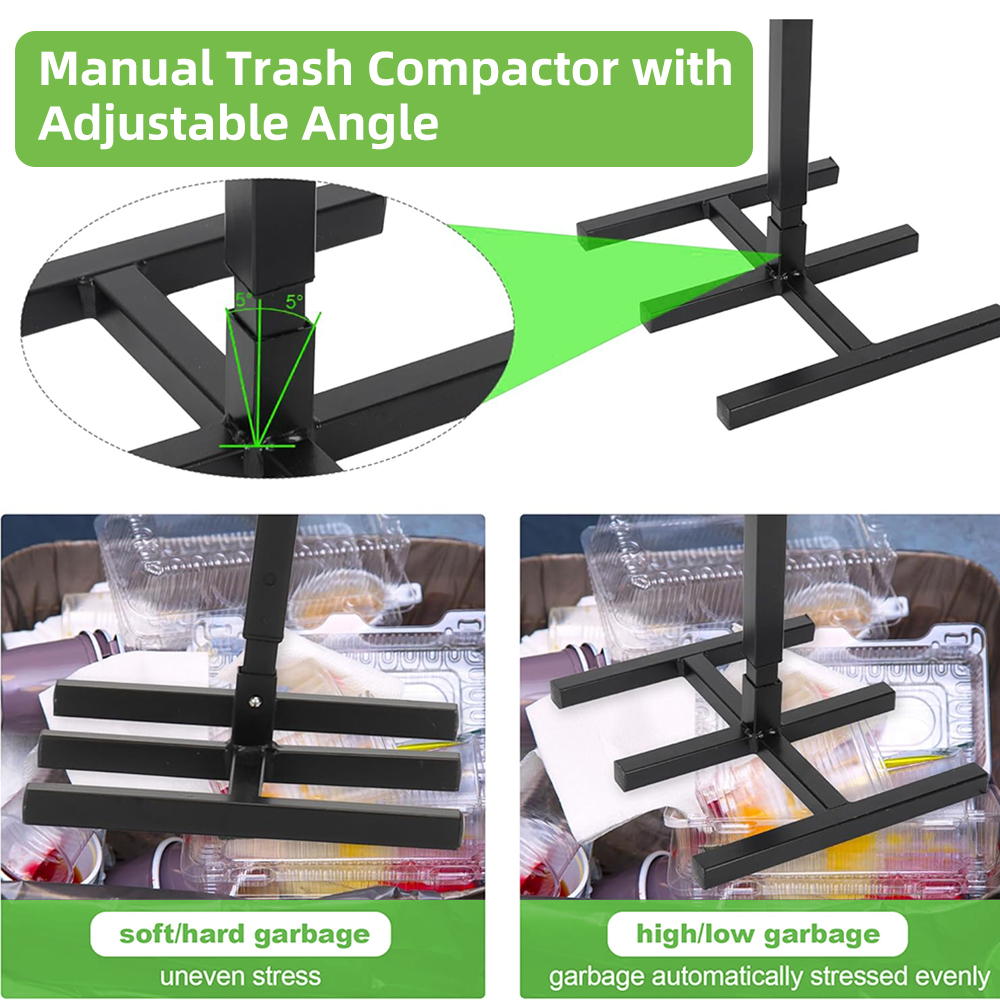 Manual Trash Compactor with Adjustable Angle

5° 5°

soft/hard garbage
uneven stress

high/low garbage
garbage automatically stressed evenly