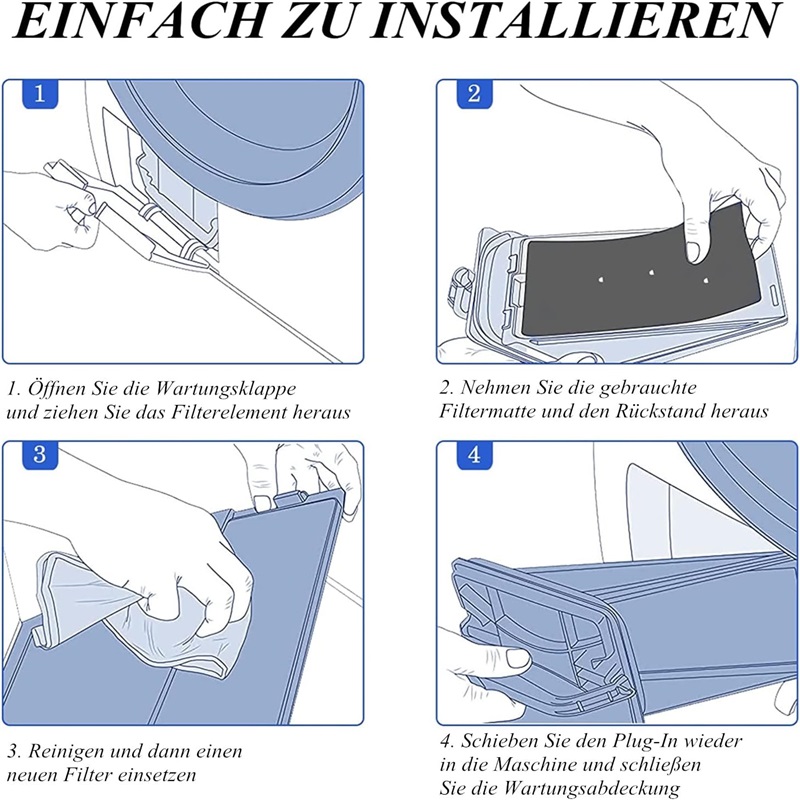 EINFACH ZU INSTALLIEREN

1

1. Öffnen Sie die Wartungsklappe und ziehen Sie das Filterelement heraus

2

2. Nehmen Sie die gebrauchte Filtermatte und den Rückstand heraus

3

3. Reinigen und dann einen neuen Filter einsetzen

4

4. Schieben Sie den Plug-In wieder in die Maschine und schließen Sie die Wartungsabdeckung