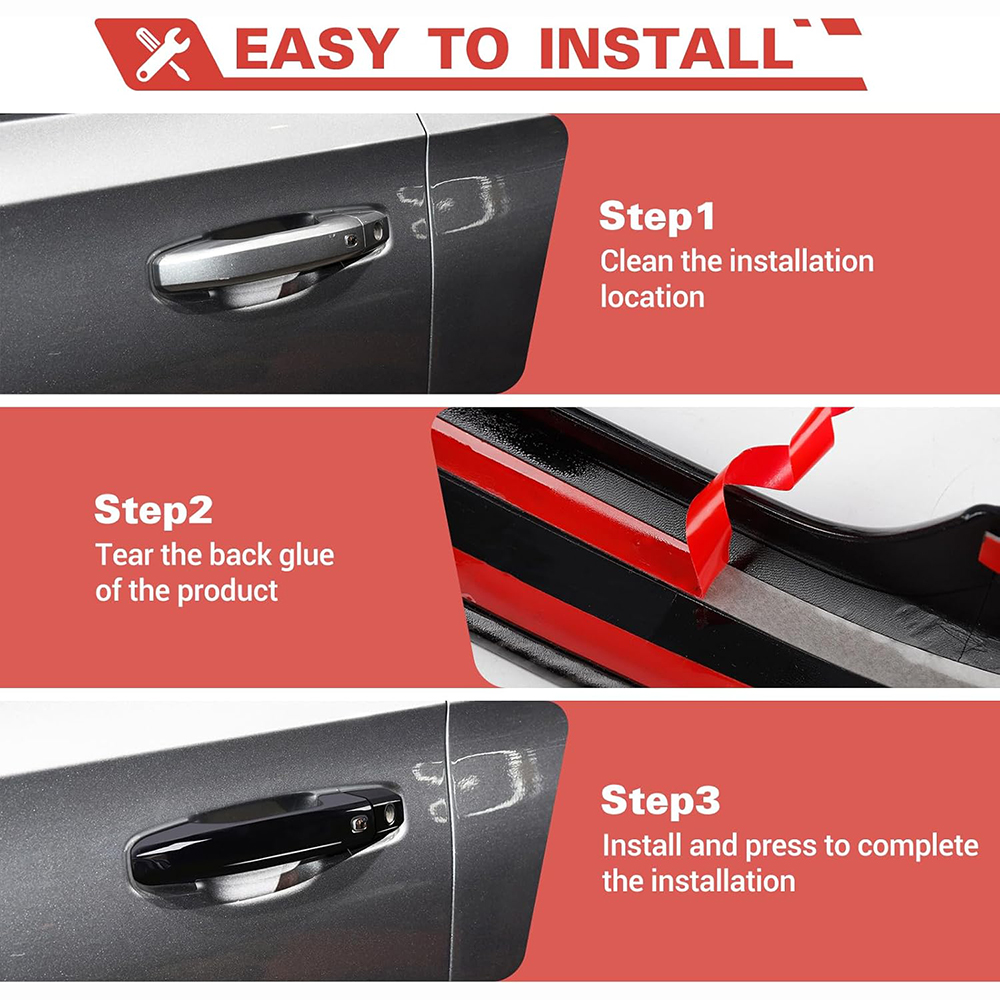 EASY TO INSTALL

Step1
Clean the installation location

Step2
Tear the back glue of the product

Step3
Install and press to complete the installation