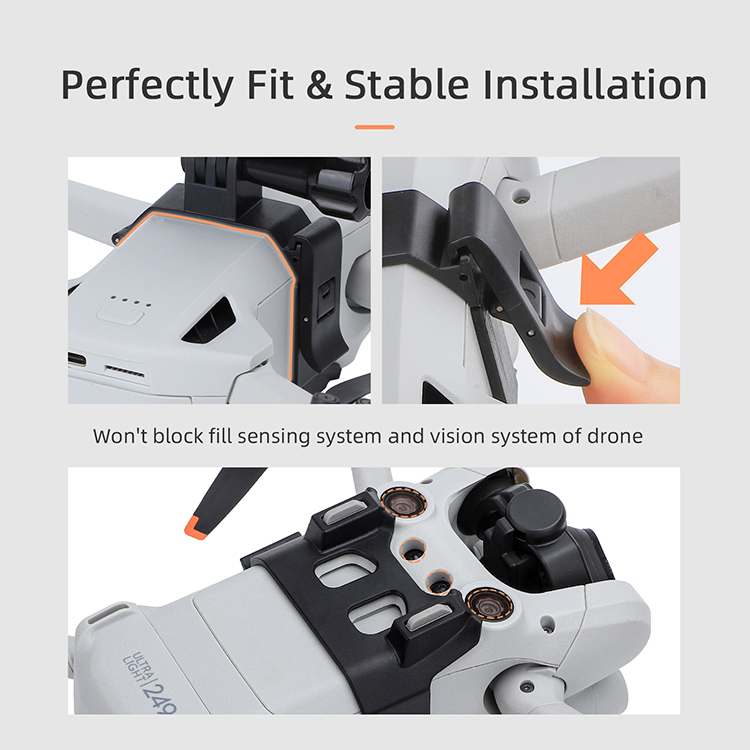 Perfectly Fit & Stable Installation

Won't block fill sensing system and vision system of drone

ULTRA LIGHT 249