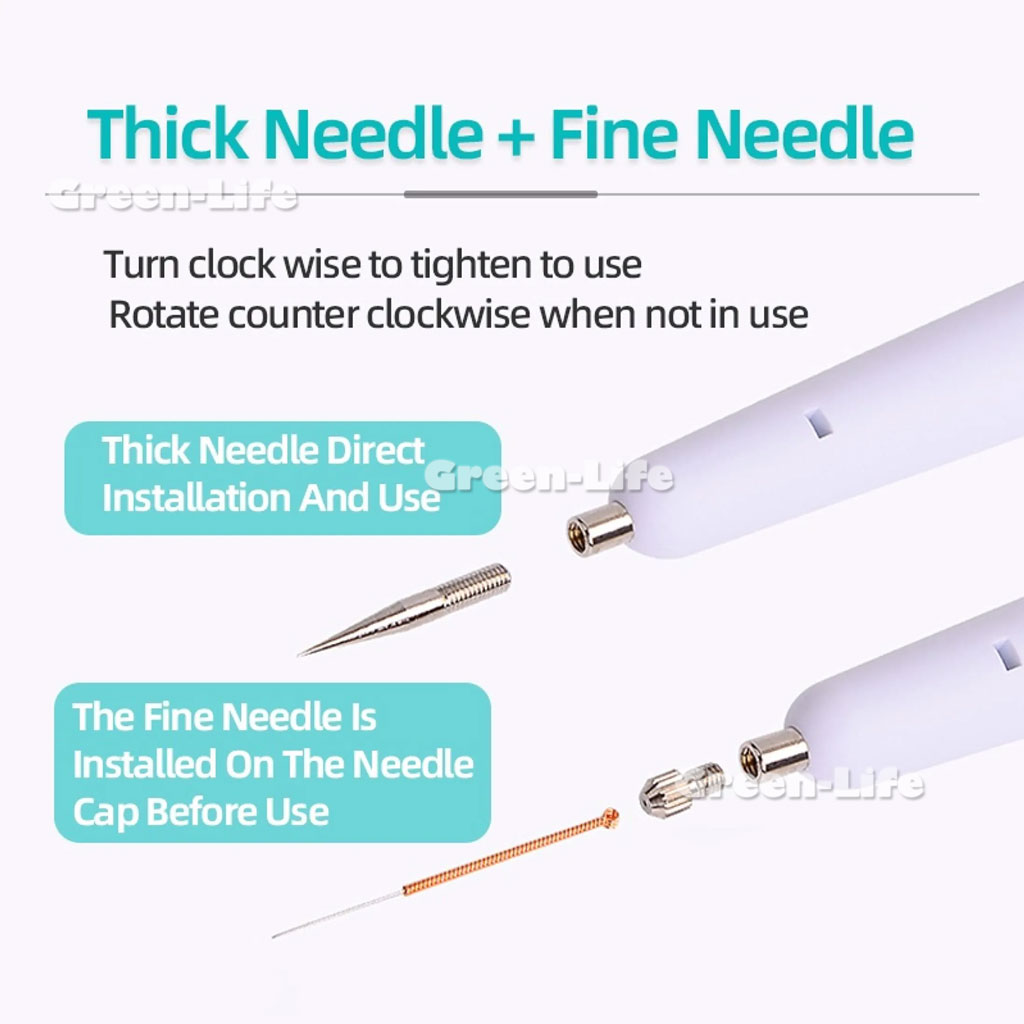 Thick Needle + Fine Needle

Green-Life

Turn clock wise to tighten to use
Rotate counter clockwise when not in use

Thick Needle Direct Installation And Use

Green-Life

The Fine Needle Is Installed On The Needle Cap Before Use

Green-Life