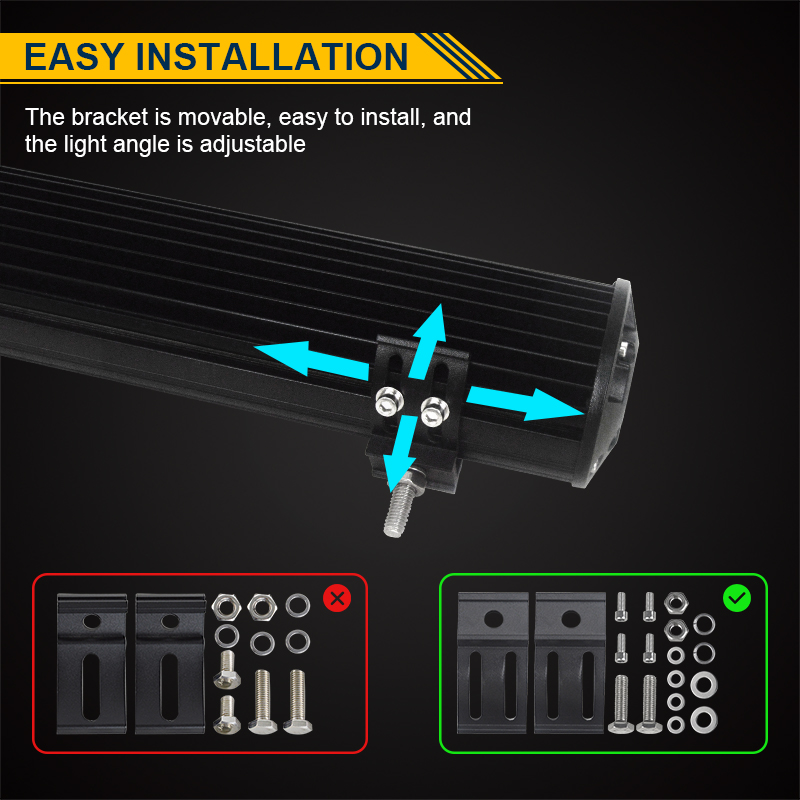 EASY INSTALLATION

The bracket is movable, easy to install, and the light angle is adjustable