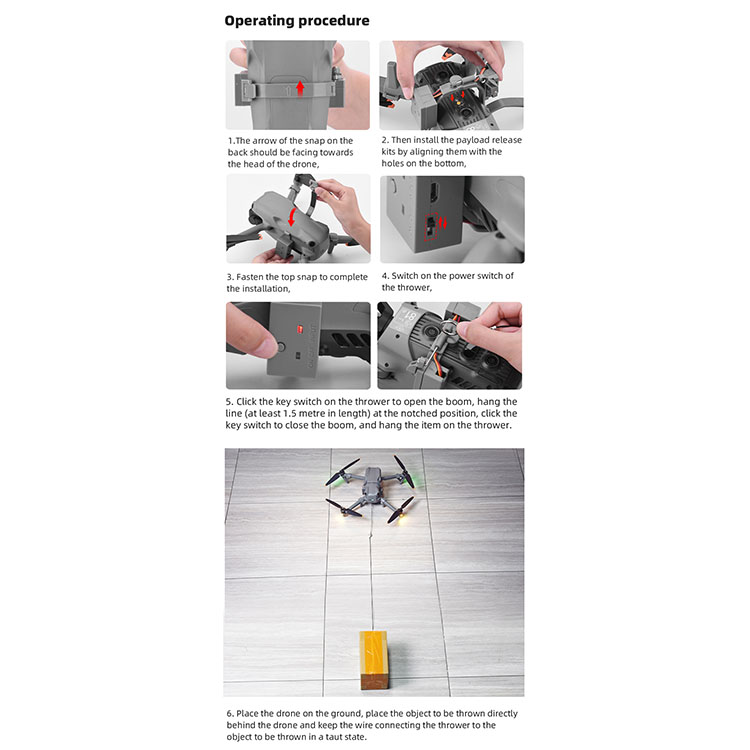 Operating procedure

1.The arrow of the snap on the back should be facing towards the head of the drone,

2. Then install the payload release kits by aligning them with the holes on the bottom,

3. Fasten the top snap to complete the installation,

4. Switch on the power switch of the thrower,

5. Click the key switch on the thrower to open the boom, hang the line (at least 1.5 metre in length) at the notched position, click the key switch to close the boom, and hang the item on the thrower.

6. Place the drone on the ground, place the object to be thrown directly behind the drone and keep the wire connecting the thrower to the object to be thrown in a taut state.