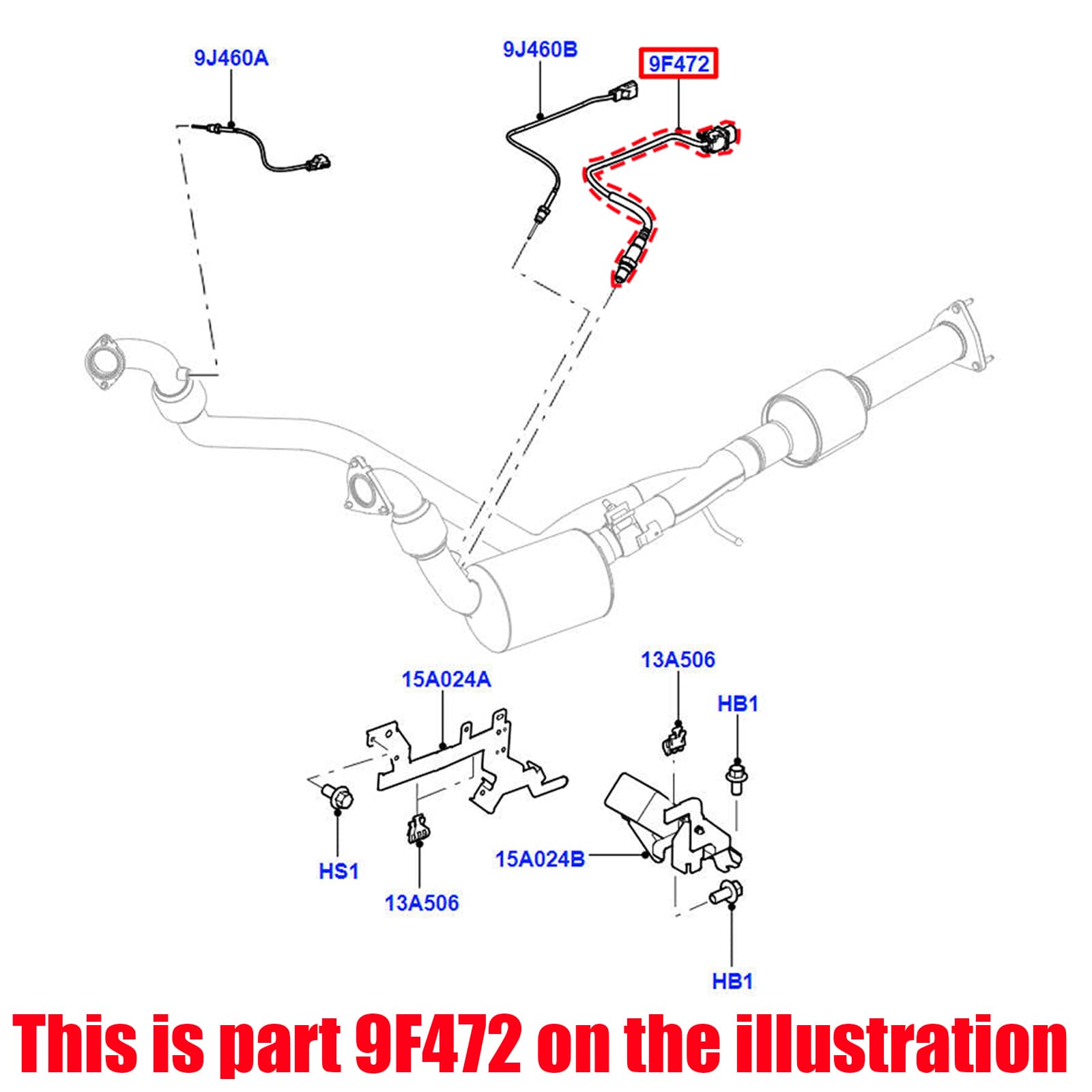 9J460A

9J460B

9F472

15A024A

13A506

HB1

HS1

13A506

15A024B

HB1

This is part 9F472 on the illustration